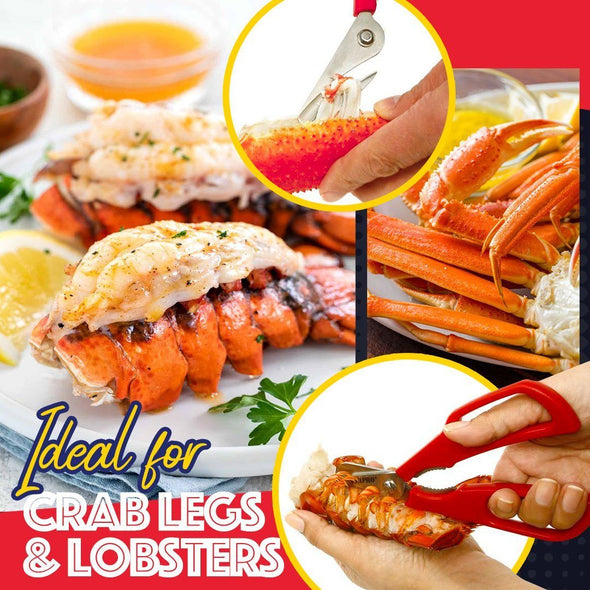 Ideal for
CRAB LEGS
& LOBSTERS