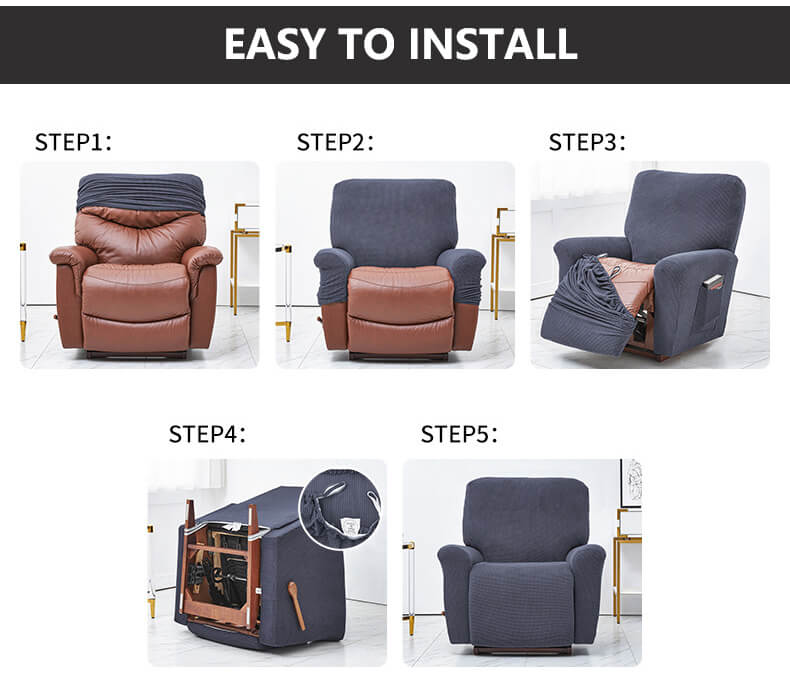 EASY TO INSTALL

STEP1:

STEP2:

STEP3:

STEP4:

STEP5: