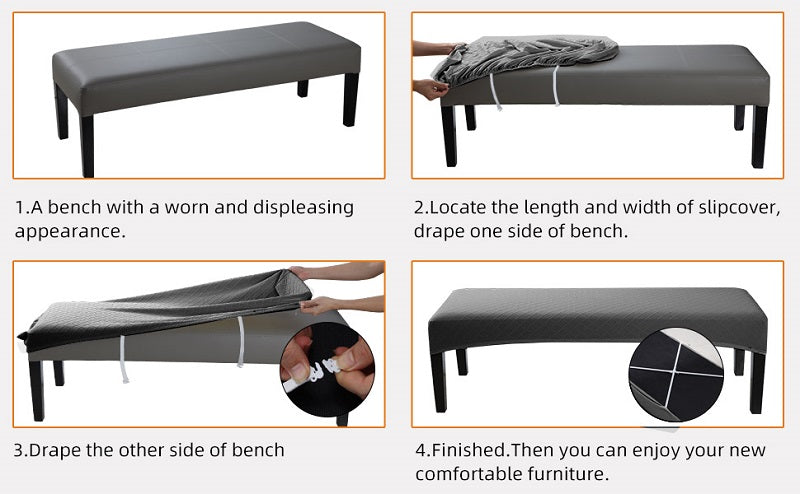 1.A bench with a worn and displeasing appearance.

2.Locate the length and width of slipcover, drape one side of bench.

3.Drape the other side of bench

4.Finished.Then you can enjoy your new comfortable furniture.