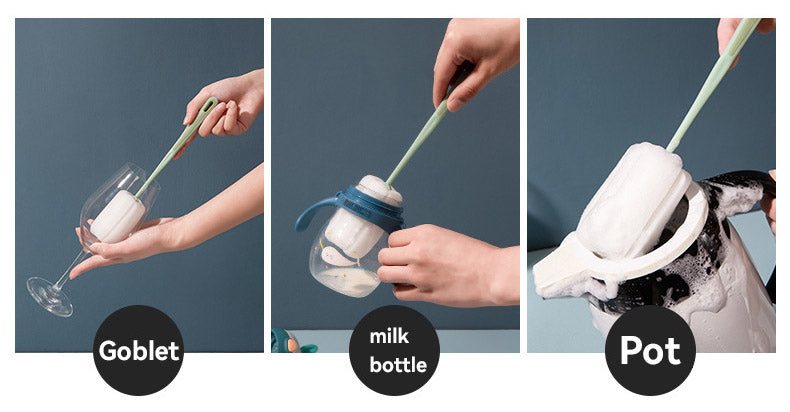 Goblet

milk bottle

Pot