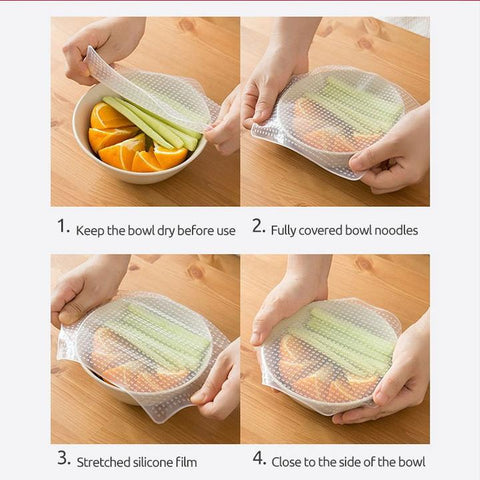 1. Keep the bowl dry before use

2. Fully covered bowl noodles

3. Stretched silicone film

4. Close to the side of the bowl