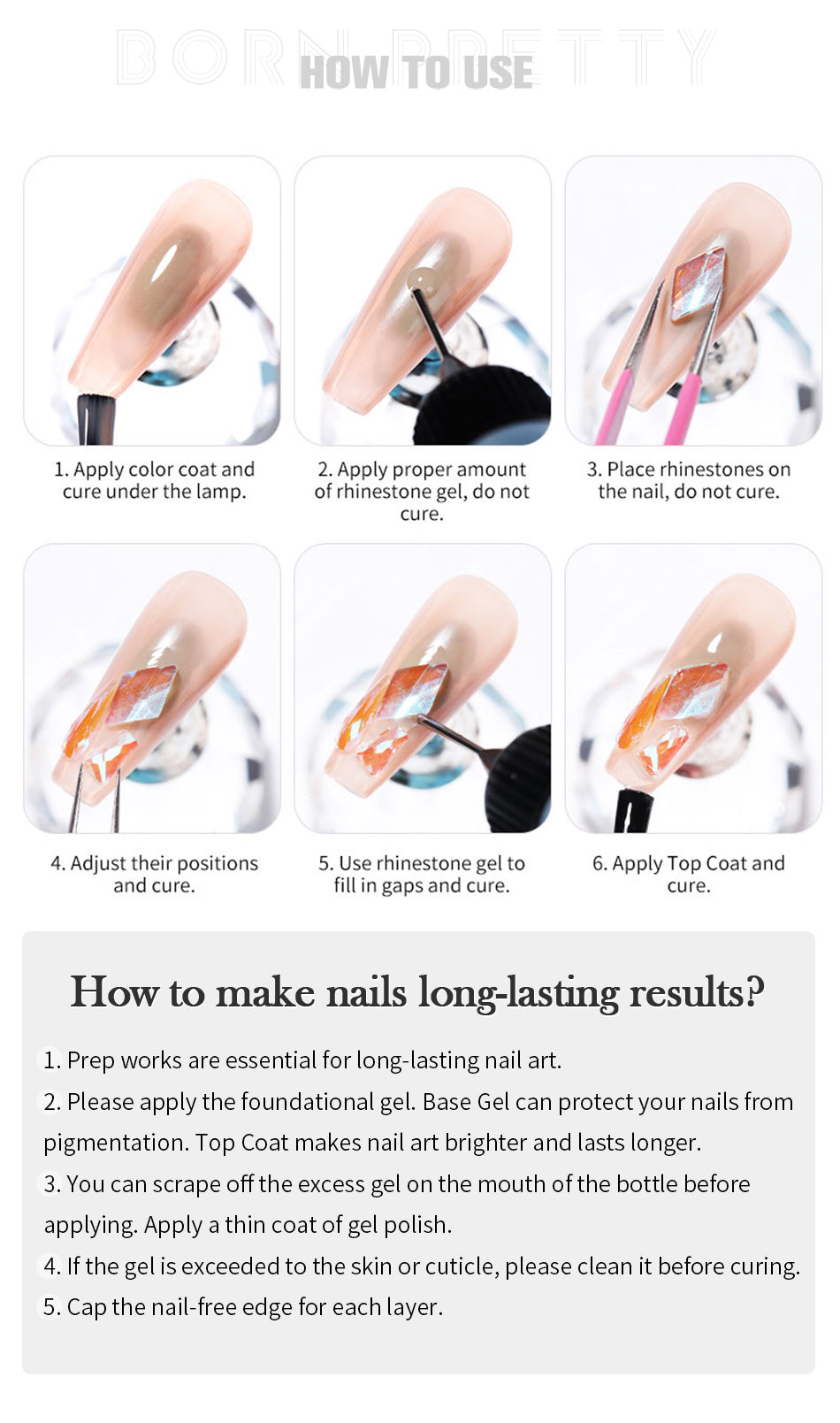 BORN PRETTY
HOW TO USE

1. Apply color coat and cure under the lamp.

2. Apply proper amount of rhinestone gel, do not cure.

3. Place rhinestones on the nail, do not cure.

4. Adjust their positions and cure.

5. Use rhinestone gel to fill in gaps and cure.

6. Apply Top Coat and cure.

How to make nails long-lasting results?

1. Prep works are essential for long-lasting nail art.

2. Please apply the foundational gel. Base Gel can protect your nails from pigmentation. Top Coat makes nail art brighter and lasts longer.

3. You can scrape off the excess gel on the mouth of the bottle before applying. Apply a thin coat of gel polish.

4. If the gel is exceeded to the skin or cuticle, please clean it before curing.

5. Cap the nail-free edge for each layer.