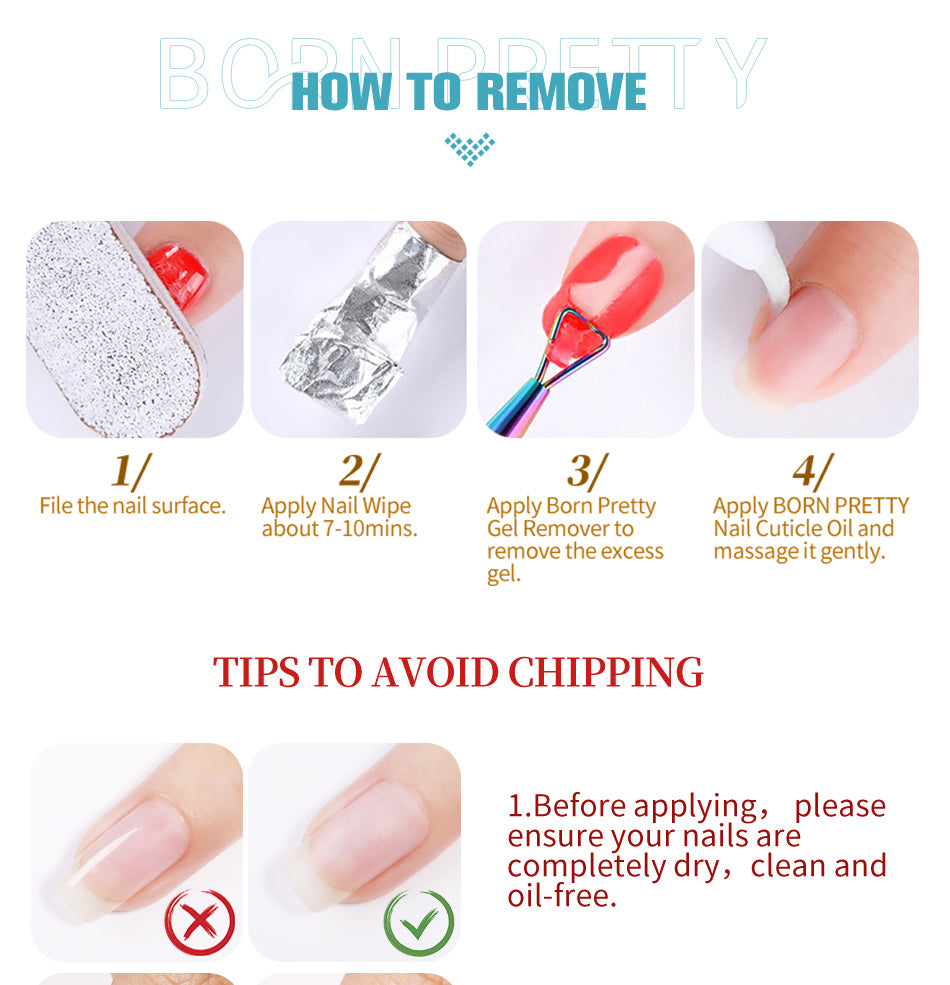 BORN PRETTY
HOW TO REMOVE

1/
File the nail surface.

2/
Apply Nail Wipe about 7-10mins.

3/
Apply Born Pretty Gel Remover to remove the excess gel.

4/
Apply BORN PRETTY Nail Cuticle Oil and massage it gently.

TIPS TO AVOID CHIPPING

1.Before applying， please ensure your nails are completely dry，clean and oil-free.