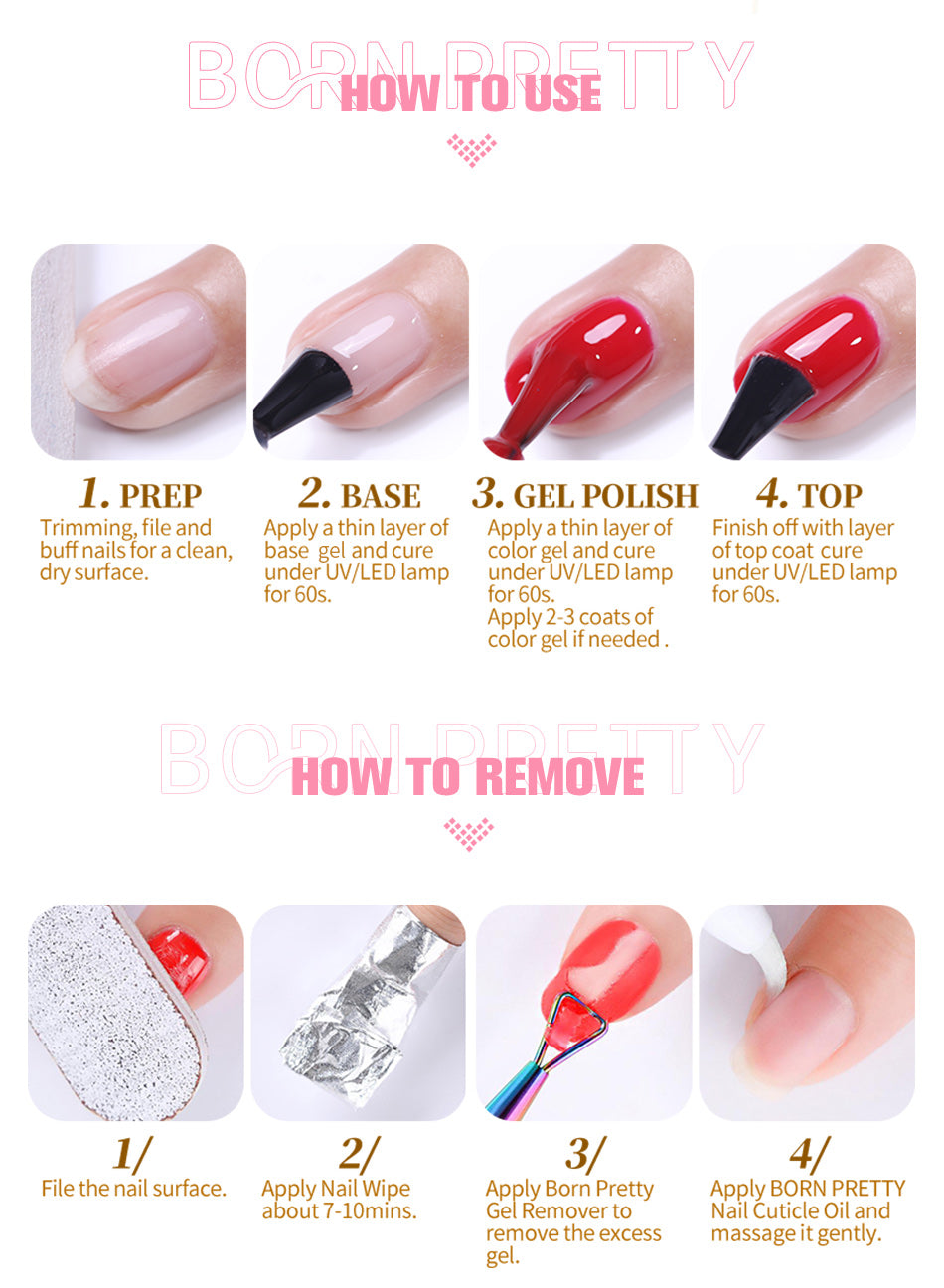 BORN PRETTY
HOW TO USE

1. PREP
Trimming, file and buff nails for a clean, dry surface.

2. BASE
Apply a thin layer of base gel and cure under UV/LED lamp for 60s.

3. GEL POLISH
Apply a thin layer of color gel and cure under UV/LED lamp for 60s.
Apply 2-3 coats of color gel if needed .

4. TOP
Finish off with layer of top coat cure under UV/LED lamp for 60s.

BORN PRETTY
HOW TO REMOVE

1/
File the nail surface.

2/
Apply Nail Wipe about 7-10mins.

3/
Apply Born Pretty Gel Remover to remove the excess gel.

4/
Apply BORN PRETTY Nail Cuticle Oil and massage it gently.