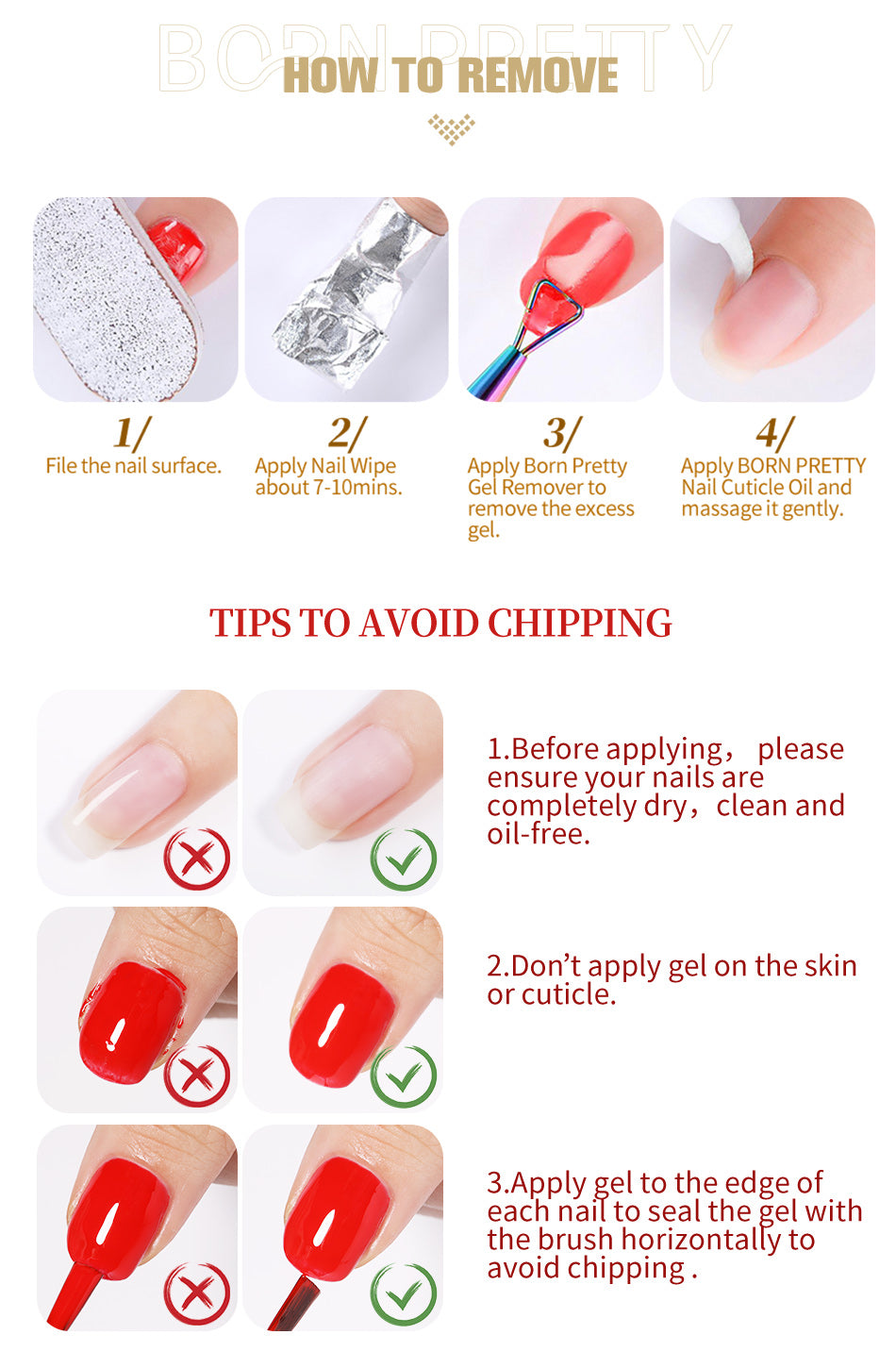 BORN PRETTY
HOW TO REMOVE

1/
File the nail surface.

2/
Apply Nail Wipe about 7-10mins.

3/
Apply Born Pretty Gel Remover to remove the excess gel.

4/
Apply BORN PRETTY Nail Cuticle Oil and massage it gently.

TIPS TO AVOID CHIPPING

1.Before applying， please ensure your nails are completely dry，clean and oil-free.

2.Don't apply gel on the skin or cuticle.

3.Apply gel to the edge of each nail to seal the gel with the brush horizontally to avoid chipping .