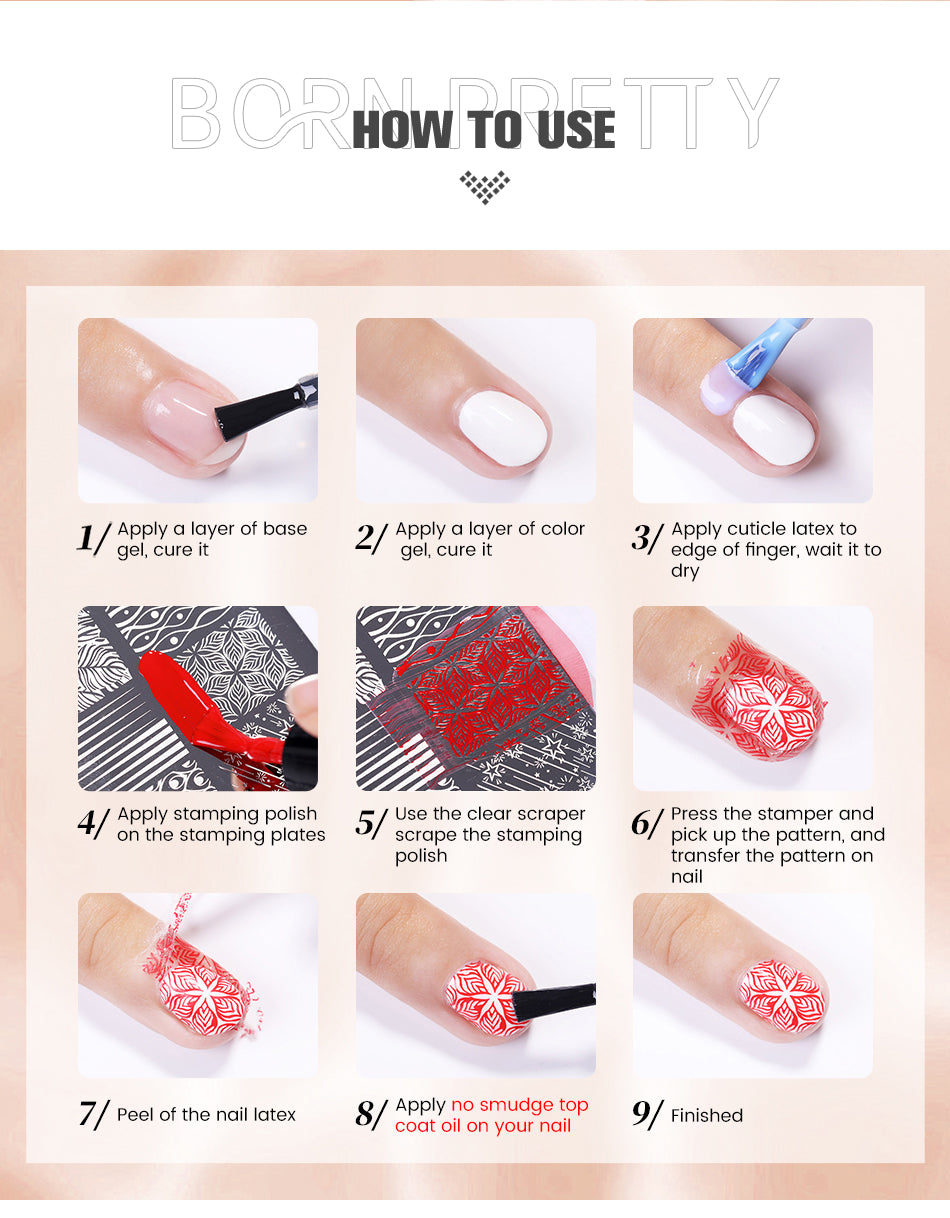 BORN PRETTY
HOW TO USE

1/ Apply a layer of base gel, cure it

2/ Apply a layer of color gel, cure it

3/ Apply cuticle latex to edge of finger, wait it to dry

4/ Apply stamping polish on the stamping plates

5/ Use the clear scraper scrape the stamping polish

6/ Press the stamper and pick up the pattern, and transfer the pattern on nail

7/ Peel of the nail latex

8/ Apply no smudge top coat oil on your nail

9/ Finished