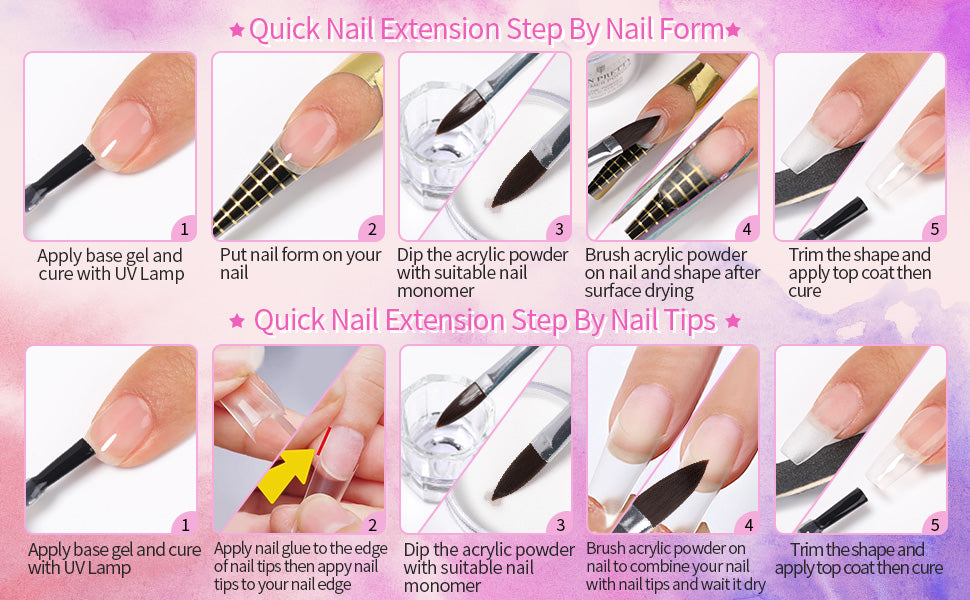 ★Quick Nail Extension Step By Nail Form★

1
Apply base gel and cure with UV Lamp

2
Put nail form on your nail

3
Dip the acrylic powder with suitable nail monomer

4
Brush acrylic powder on nail and shape after surface drying

5
Trim the shape and apply top coat then cure

★ Quick Nail Extension Step By Nail Tips ★

1
Apply base gel and cure with UV Lamp

2
Apply nail glue to the edge of nail tips then appy nail tips to your nail edge

3
Dip the acrylic powder with suitable nail monomer

4
Brush acrylic powder on nail to combine your nail with nail tips and wait it dry

5
Trim the shape and apply top coat then cure