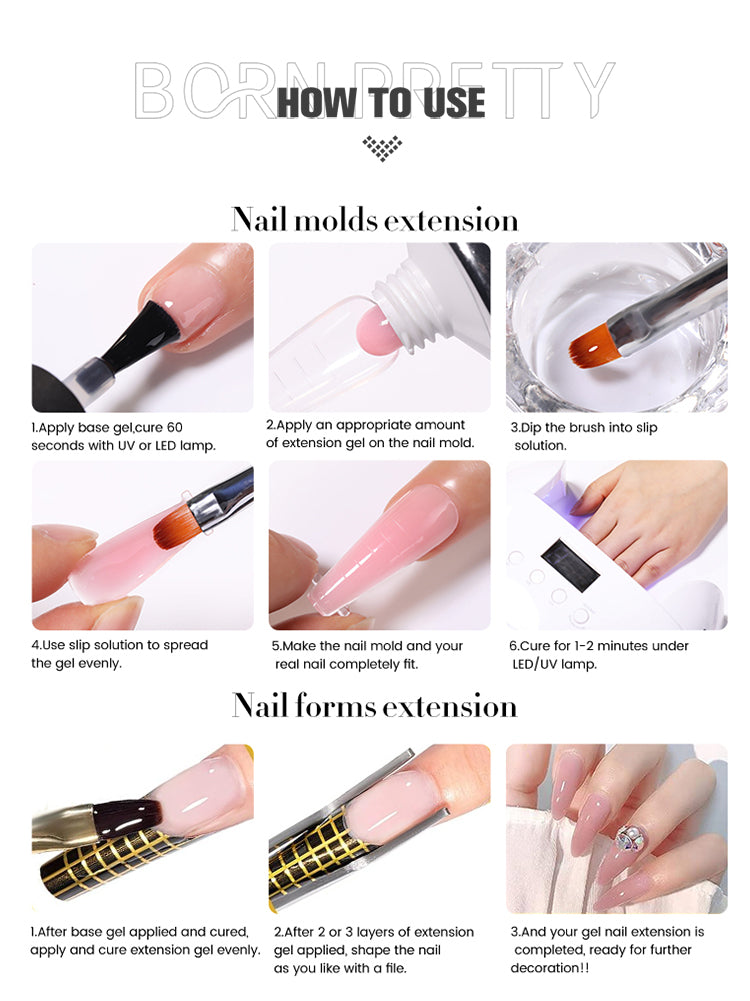 BORN PRETTY
HOW TO USE

Nail molds extension

1.Apply base gel,cure 60 seconds with UV or LED lamp.

2.Apply an appropriate amount of extension gel on the nail mold.

3.Dip the brush into slip solution.

4.Use slip solution to spread the gel evenly.

5.Make the nail mold and your real nail completely fit.

6.Cure for 1-2 minutes under LED/UV lamp.

Nail forms extension

1.After base gel applied and cured, apply and cure extension gel evenly.

2.After 2 or 3 layers of extension gel applied, shape the nail as you like with a file.

3.And your gel nail extension is completed, ready for further decoration!!