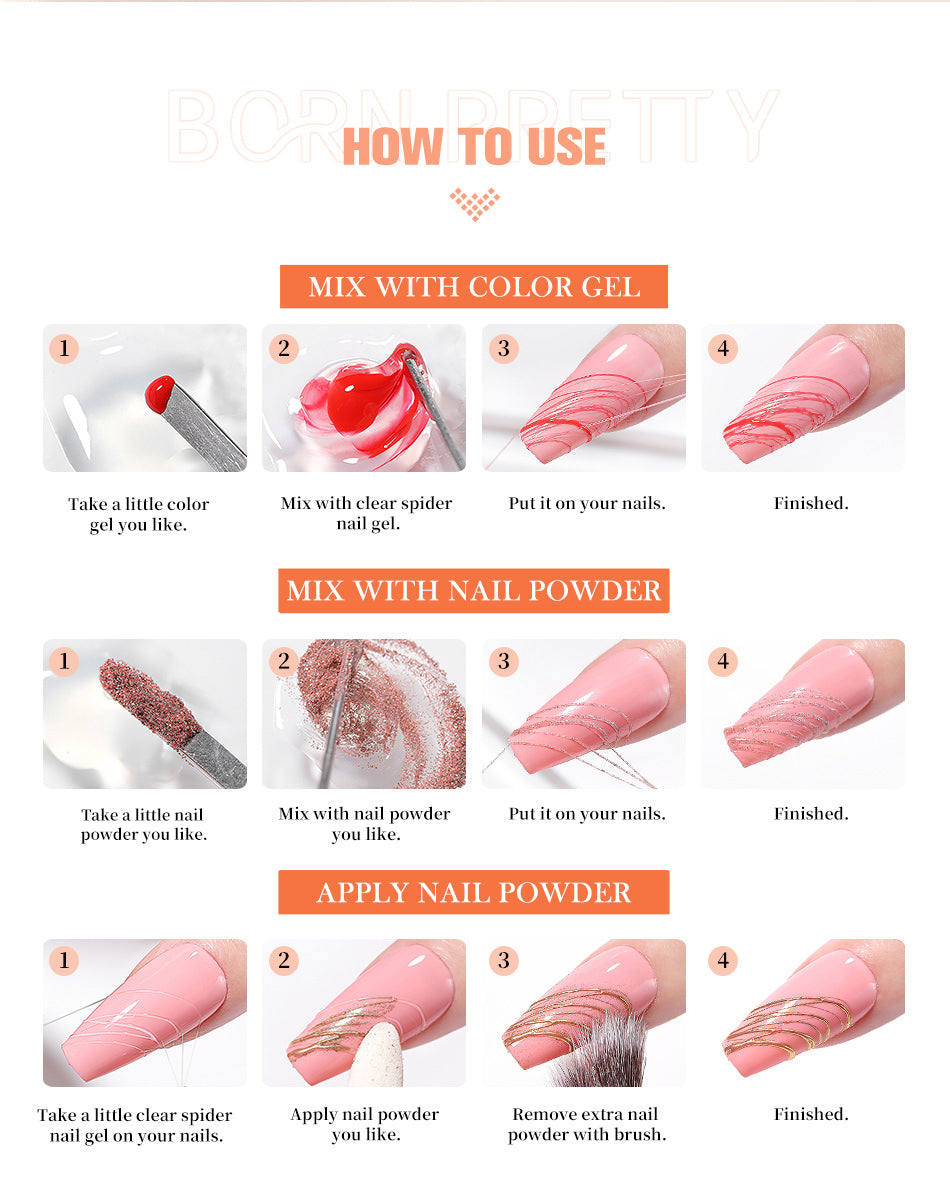 BORN PRETTY

HOW TO USE

MIX WITH COLOR GEL

1

Take a little color gel you like.

2

Mix with clear spider nail gel.

3

Put it on your nails.

4

Finished.

MIX WITH NAIL POWDER

1

Take a little nail powder you like.

2

Mix with nail powder you like.

3

Put it on your nails.

4

Finished.

APPLY NAIL POWDER

1

Take a little clear spider nail gel on your nails.

2

Apply nail powder you like.

3

Remove extra nail powder with brush.

4

Finished.