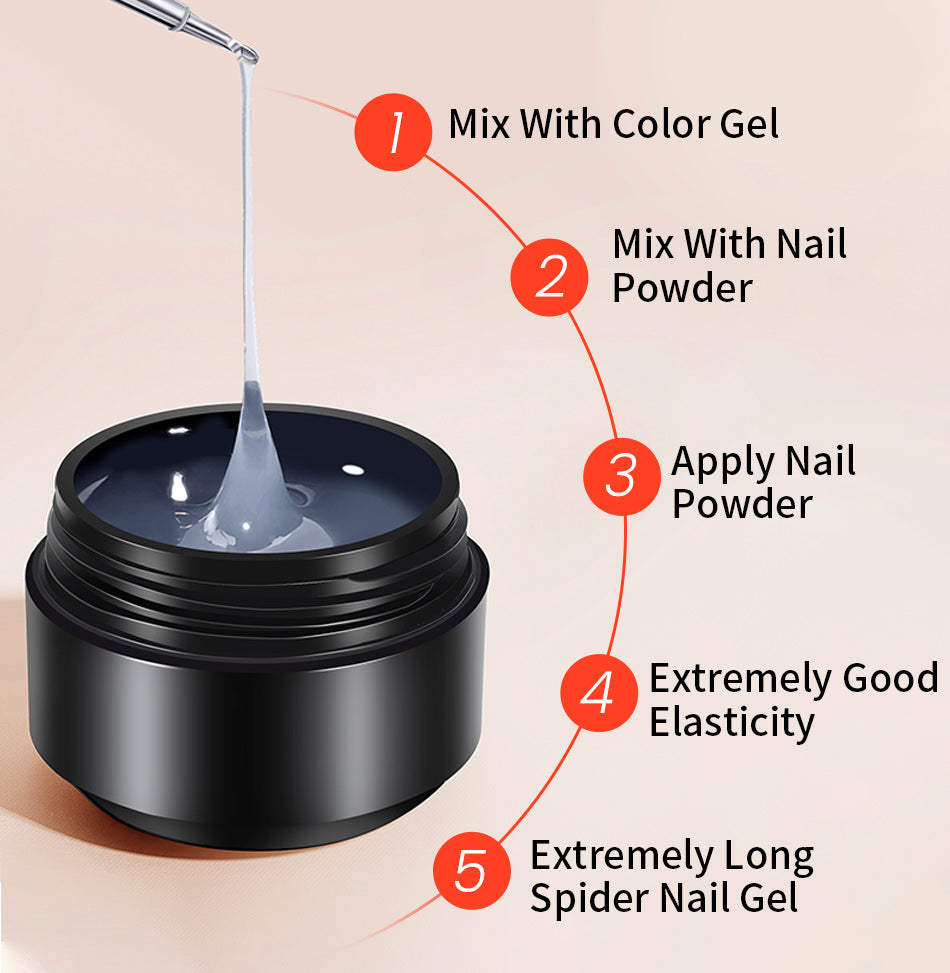 1 Mix With Color Gel

2 Mix With Nail Powder

3 Apply Nail Powder

4 Extremely Good Elasticity

5 Extremely Long Spider Nail Gel