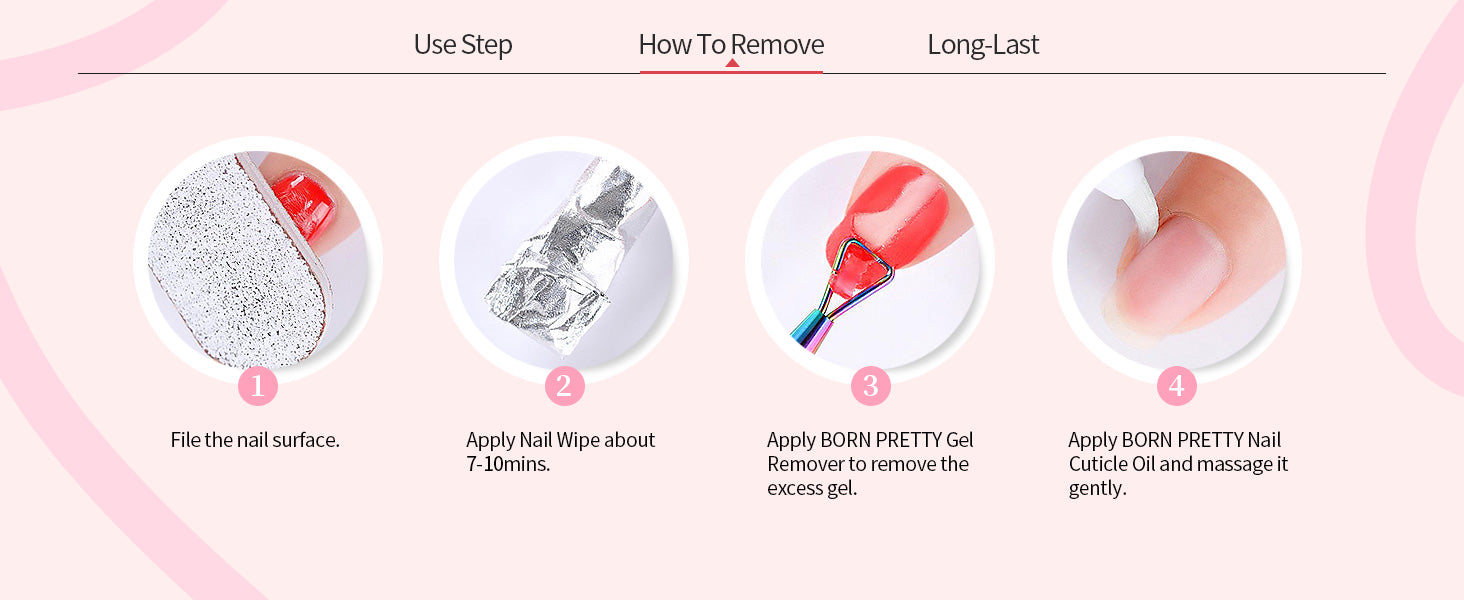 Use Step How To Remove Long-Last

1
File the nail surface.

2
Apply Nail Wipe about 7-10mins.

3
Apply BORN PRETTY Gel Remover to remove the excess gel.

4
Apply BORN PRETTY Nail Cuticle Oil and massage it gently.