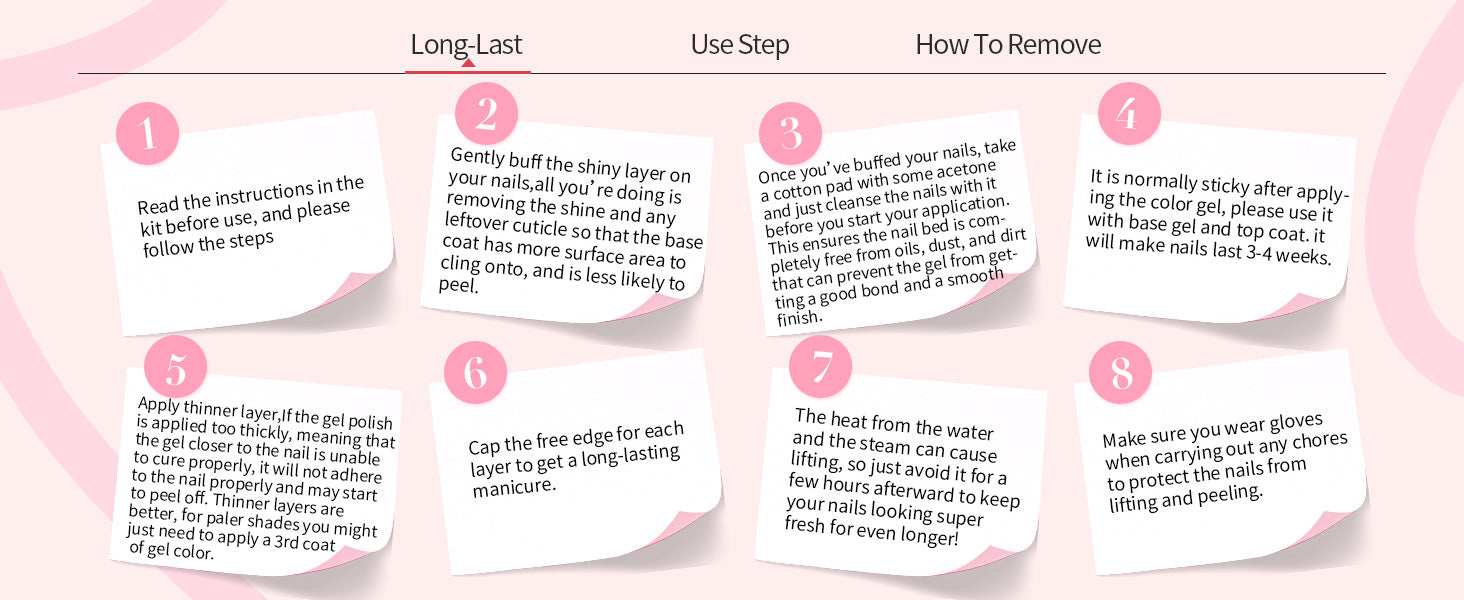 Long-Last Use Step How To Remove

1

Read the instructions in the kit before use, and please follow the steps

2

Gently buff the shiny layer on your nails,all you're doing is removing the shine and any leftover cuticle so that the base coat has more surface area to cling onto, and is less likely to peel.

3

Once you've buffed your nails, take a cotton pad with some acetone and just cleanse the nails with it before you start your application. This ensures the nail bed is completely free from oils, dust, and dirt that can prevent the gel from getting a good bond and a smooth finish.

4

It is normally sticky after applying the color gel, please use it with base gel and top coat. it will make nails last 3-4 weeks.

5

Apply thinner layer,If the gel polish is applied too thickly, meaning that the gel closer to the nail is unable to cure properly, it will not adhere to the nail properly and may start to peel off. Thinner layers are better, for paler shades you might just need to apply a 3rd coat of gel color.

6

Cap the free edge for each layer to get a long-lasting manicure.

7

The heat from the water and the steam can cause lifting, so just avoid it for a few hours afterward to keep your nails looking super fresh for even longer!

8

Make sure you wear gloves when carrying out any chores to protect the nails from lifting and peeling.