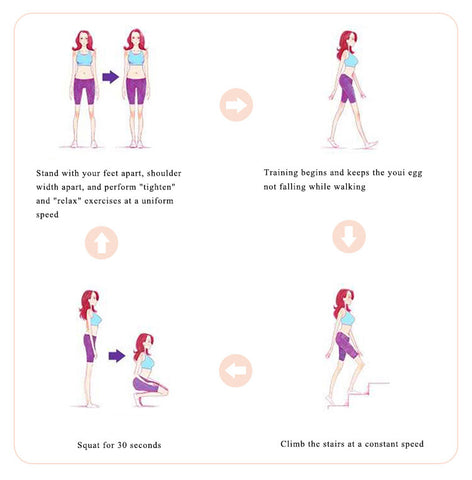 Stand with your feet apart, shoulder width apart, and perform "tighten" and "relax" exercises at a uniform speed

Training begins and keeps the youi egg not falling while walking

Squat for 30 seconds

Climb the stairs at a constant speed