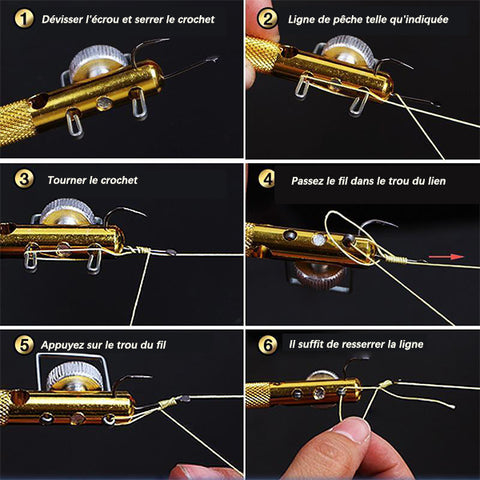 1 Dévisser l'écrou et serrer le crochet

2 Ligne de pêche telle qu'indiquée

3 Tourner le crochet

4 Passez le fil dans le trou du lien

5 Appuyez sur le trou du fil

6 Il suffit de resserrer la ligne