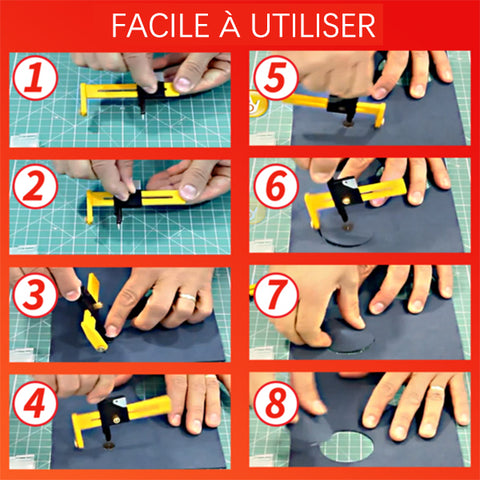 FACILE À UTILISER

1

2

3

4

5

6

7

8