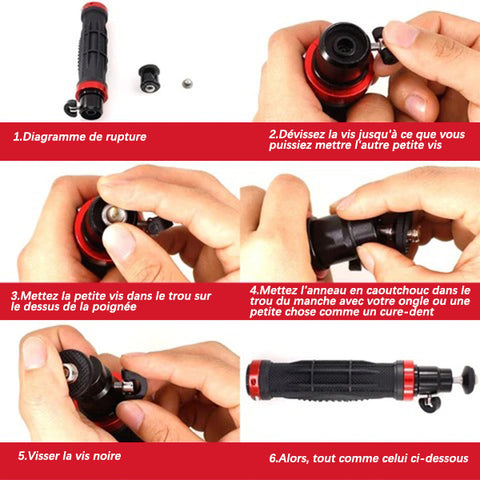 1.Diagramme de rupture

2.Dévissez la vis jusqu'à ce que vous puissiez mettre l'autre petite vis

3.Mettez la petite vis dans le trou sur le dessus de la poignée

4.Mettez l'anneau en caoutchouc dans le trou du manche avec votre ongle ou une petite chose comme un cure-dent

5.Visser la vis noire

6.Alors, tout comme celui ci-dessous