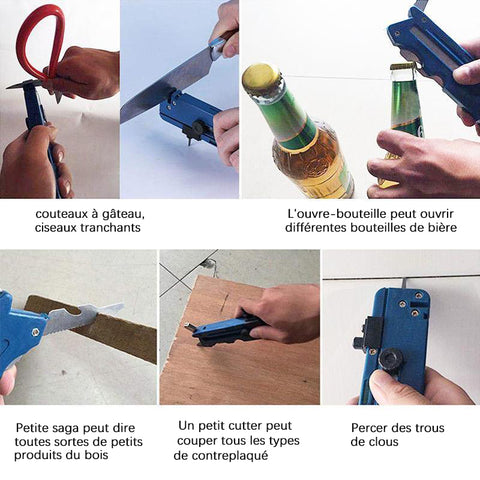 couteaux à gâteau,
ciseaux tranchants

L'ouvre-bouteille peut ouvrir
différentes bouteilles de bière

Petite saga peut dire
toutes sortes de petits
produits du bois

Un petit cutter peut
couper tous les types
de contreplaqué

Percer des trous
de clous