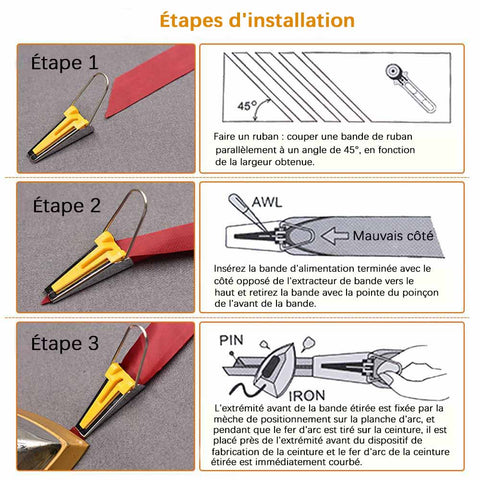 Étapes d'installation

Étape 1

45°

Faire un ruban : couper une bande de ruban parallèlement à un angle de 45°, en fonction de la largeur obtenue.

Étape 2

AWL

Mauvais côté

Insérez la bande d'alimentation terminée avec le côté opposé de l'extracteur de bande vers le haut et retirez la bande avec la pointe du poinçon de l'avant de la bande.

Étape 3

PIN

IRON

L'extrémité avant de la bande étirée est fixée par la mèche de positionnement sur la planche d'arc, et pendant que le fer d'arc est tiré sur la ceinture, il est placé près de l'extrémité avant du dispositif de fabrication de la ceinture et le fer d'arc de la ceinture étirée est immédiatement courbé.