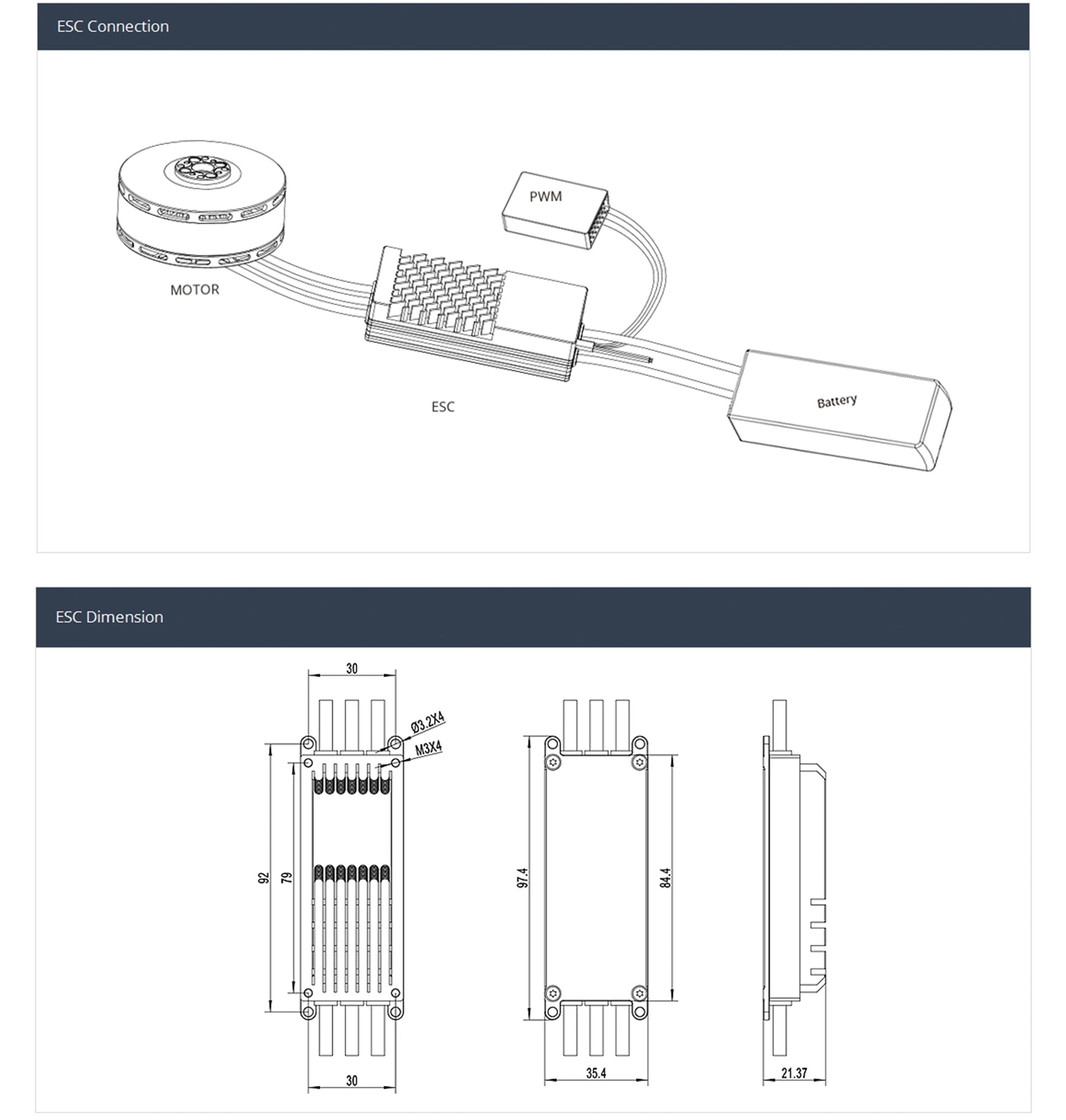 ESC Connection

PWM

MOTOR

ESC

Battery

ESC Dimension

30

Ø3.2X4

M3X4

92

79

30

97.4

84.4

35.4

21.37