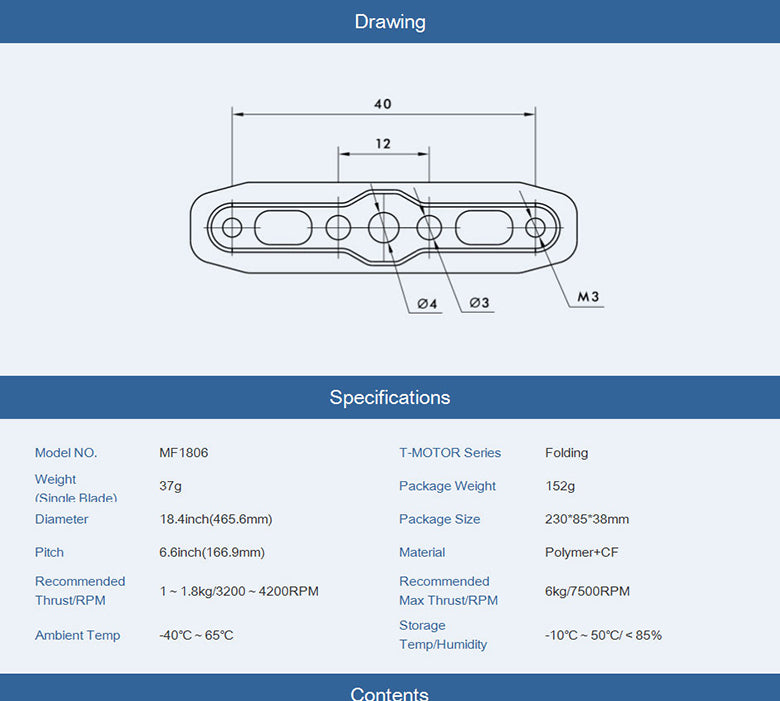 Drawing

40

12

Ø4

Ø3

M3

Specifications

| Model NO. | MF1806 | T-MOTOR Series | Folding |
|---|---|---|---|
| Weight (Single Blade) | 37g | Package Weight | 152g |
| Diameter | 18.4inch(465.6mm) | Package Size | 230*85*38mm |
| Pitch | 6.6inch(166.9mm) | Material | Polymer+CF |
| Recommended Thrust/RPM | 1 ~ 1.8kg/3200 ~ 4200RPM | Recommended Max Thrust/RPM | 6kg/7500RPM |
| Ambient Temp | -40℃ ~ 65℃ | Storage Temp/Humidity | -10℃ ~ 50℃/ < 85% |

Contents