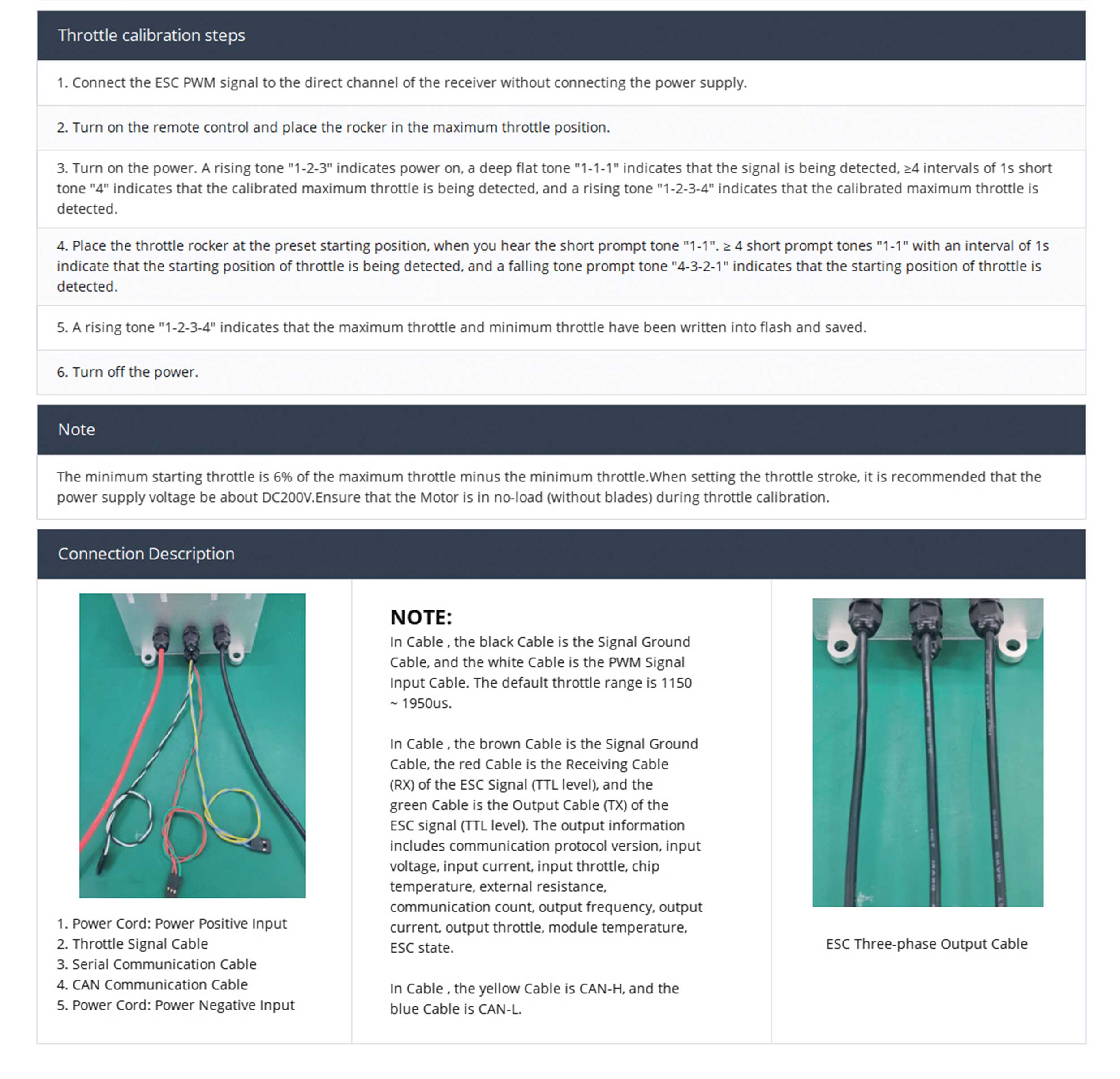 Throttle calibration steps

1. Connect the ESC PWM signal to the direct channel of the receiver without connecting the power supply.

2. Turn on the remote control and place the rocker in the maximum throttle position.

3. Turn on the power. A rising tone "1-2-3" indicates power on, a deep flat tone "1-1-1" indicates that the signal is being detected, ≥4 intervals of 1s short tone "4" indicates that the calibrated maximum throttle is being detected, and a rising tone "1-2-3-4" indicates that the calibrated maximum throttle is detected.

4. Place the throttle rocker at the preset starting position, when you hear the short prompt tone "1-1". ≥ 4 short prompt tones "1-1" with an interval of 1s indicate that the starting position of throttle is being detected, and a falling tone prompt tone "4-3-2-1" indicates that the starting position of throttle is detected.

5. A rising tone "1-2-3-4" indicates that the maximum throttle and minimum throttle have been written into flash and saved.

6. Turn off the power.

Note

The minimum starting throttle is 6% of the maximum throttle minus the minimum throttle.When setting the throttle stroke, it is recommended that the power supply voltage be about DC200V.Ensure that the Motor is in no-load (without blades) during throttle calibration.

Connection Description

1. Power Cord: Power Positive Input
2. Throttle Signal Cable
3. Serial Communication Cable
4. CAN Communication Cable
5. Power Cord: Power Negative Input

NOTE:
In Cable , the black Cable is the Signal Ground Cable, and the white Cable is the PWM Signal Input Cable. The default throttle range is 1150 ~ 1950us.

In Cable , the brown Cable is the Signal Ground Cable, the red Cable is the Receiving Cable (RX) of the ESC Signal (TTL level), and the green Cable is the Output Cable (TX) of the ESC signal (TTL level). The output information includes communication protocol version, input voltage, input current, input throttle, chip temperature, external resistance, communication count, output frequency, output current, output throttle, module temperature, ESC state.

In Cable , the yellow Cable is CAN-H, and the blue Cable is CAN-L.

ESC Three-phase Output Cable