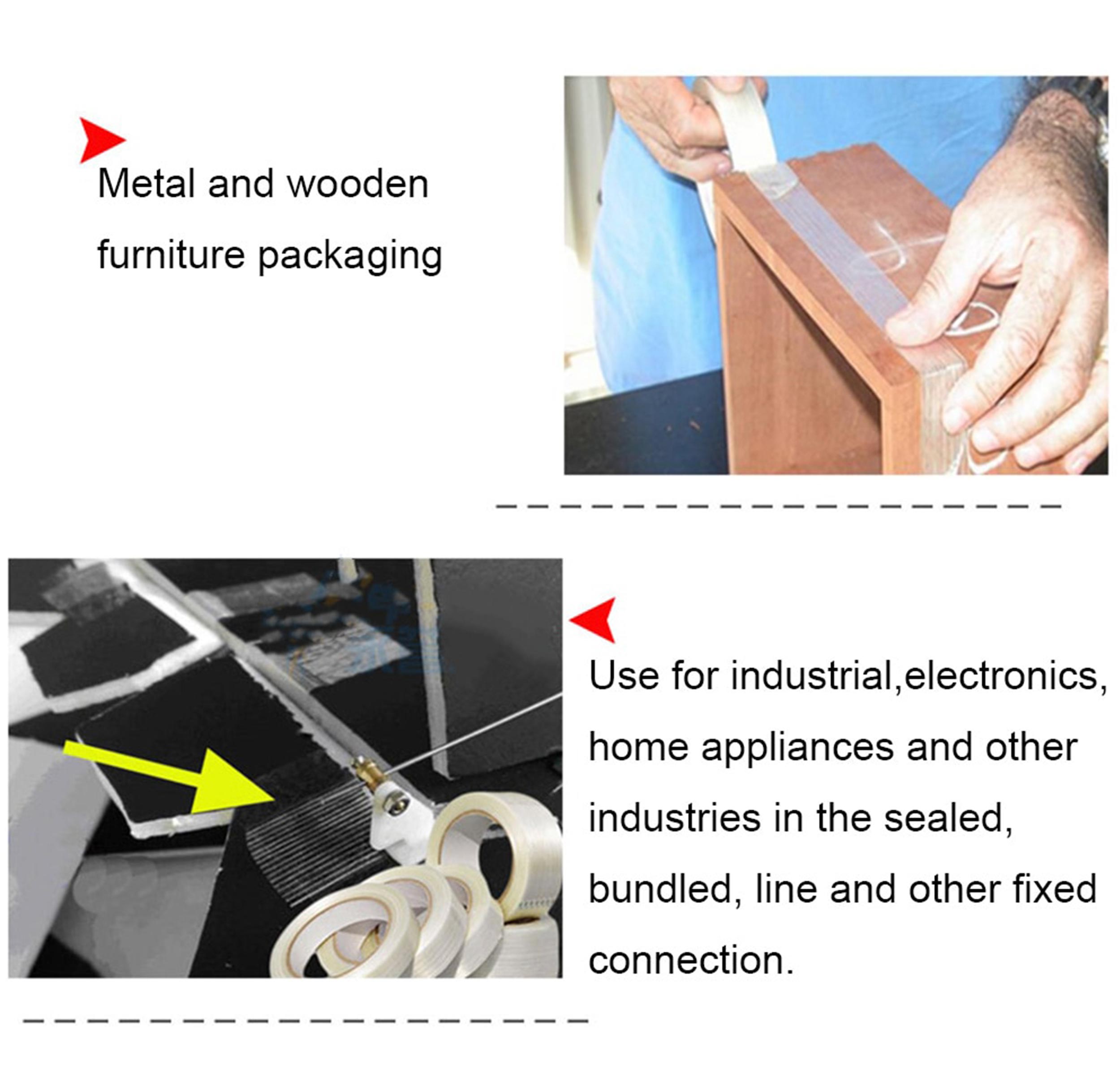 Metal and wooden furniture packaging

Use for industrial,electronics, home appliances and other industries in the sealed, bundled, line and other fixed connection.