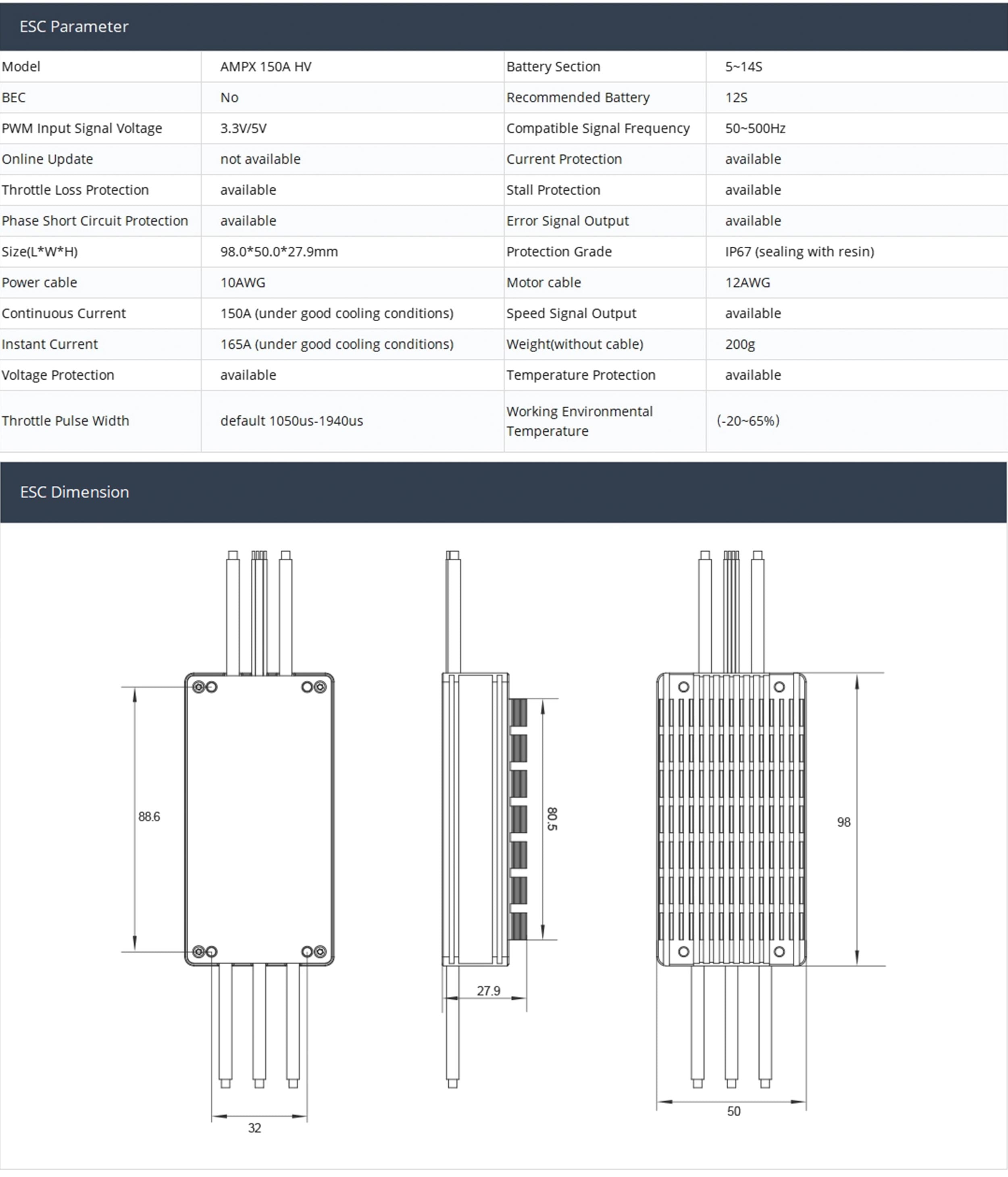 ESC Parameter

| Model | AMPX 150A HV | Battery Section | 5~14S |
|---|---|---|---|
| BEC | No | Recommended Battery | 12S |
| PWM Input Signal Voltage | 3.3V/5V | Compatible Signal Frequency | 50~500Hz |
| Online Update | not available | Current Protection | available |
| Throttle Loss Protection | available | Stall Protection | available |
| Phase Short Circuit Protection | available | Error Signal Output | available |
| Size(L*W*H) | 98.0*50.0*27.9mm | Protection Grade | IP67 (sealing with resin) |
| Power cable | 10AWG | Motor cable | 12AWG |
| Continuous Current | 150A (under good cooling conditions) | Speed Signal Output | available |
| Instant Current | 165A (under good cooling conditions) | Weight(without cable) | 200g |
| Voltage Protection | available | Temperature Protection | available |
| Throttle Pulse Width | default 1050us-1940us | Working Environmental Temperature | (-20~65%) |

ESC Dimension

88.6

32

80.5

27.9

98

50