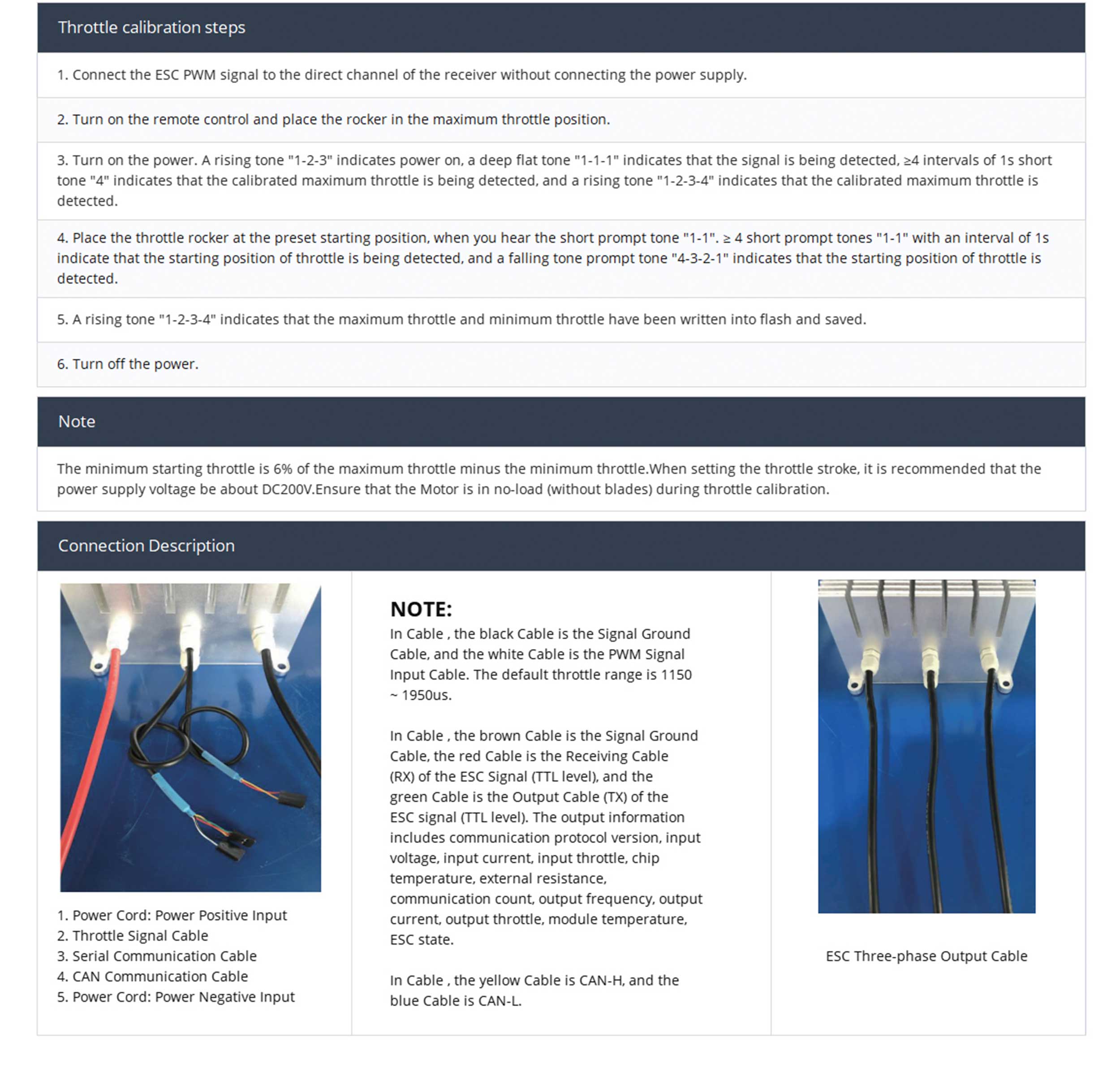 Throttle calibration steps

1. Connect the ESC PWM signal to the direct channel of the receiver without connecting the power supply.

2. Turn on the remote control and place the rocker in the maximum throttle position.

3. Turn on the power. A rising tone "1-2-3" indicates power on, a deep flat tone "1-1-1" indicates that the signal is being detected, ≥4 intervals of 1s short tone "4" indicates that the calibrated maximum throttle is being detected, and a rising tone "1-2-3-4" indicates that the calibrated maximum throttle is detected.

4. Place the throttle rocker at the preset starting position, when you hear the short prompt tone "1-1". ≥ 4 short prompt tones "1-1" with an interval of 1s indicate that the starting position of throttle is being detected, and a falling tone prompt tone "4-3-2-1" indicates that the starting position of throttle is detected.

5. A rising tone "1-2-3-4" indicates that the maximum throttle and minimum throttle have been written into flash and saved.

6. Turn off the power.

Note

The minimum starting throttle is 6% of the maximum throttle minus the minimum throttle.When setting the throttle stroke, it is recommended that the power supply voltage be about DC200V.Ensure that the Motor is in no-load (without blades) during throttle calibration.

Connection Description

1. Power Cord: Power Positive Input
2. Throttle Signal Cable
3. Serial Communication Cable
4. CAN Communication Cable
5. Power Cord: Power Negative Input

NOTE:
In Cable , the black Cable is the Signal Ground Cable, and the white Cable is the PWM Signal Input Cable. The default throttle range is 1150 ~ 1950us.

In Cable , the brown Cable is the Signal Ground Cable, the red Cable is the Receiving Cable (RX) of the ESC Signal (TTL level), and the green Cable is the Output Cable (TX) of the ESC signal (TTL level). The output information includes communication protocol version, input voltage, input current, input throttle, chip temperature, external resistance, communication count, output frequency, output current, output throttle, module temperature, ESC state.

In Cable , the yellow Cable is CAN-H, and the blue Cable is CAN-L.

ESC Three-phase Output Cable