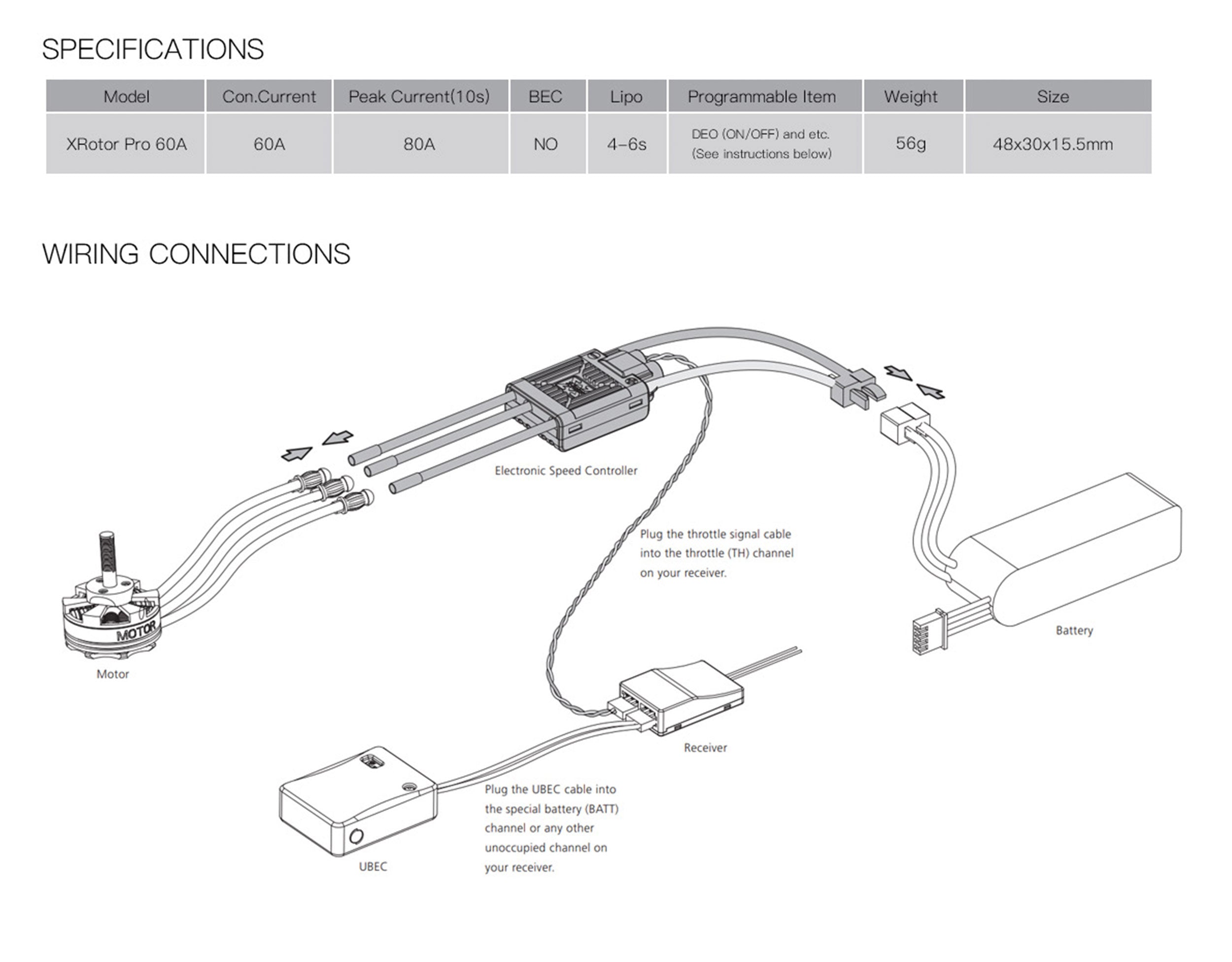 SPECIFICATIONS

| Model | Con.Current | Peak Current(10s) | BEC | Lipo | Programmable Item | Weight | Size |
|---|---|---|---|---|---|---|---|
| XRotor Pro 60A | 60A | 80A | NO | 4-6s | DEO (ON/OFF) and etc. (See instructions below) | 56g | 48x30x15.5mm |

WIRING CONNECTIONS

Electronic Speed Controller

Plug the throttle signal cable into the throttle (TH) channel on your receiver.

MOTOR

Motor

Battery

Receiver

UBEC

Plug the UBEC cable into the special battery (BATT) channel or any other unoccupied channel on your receiver.