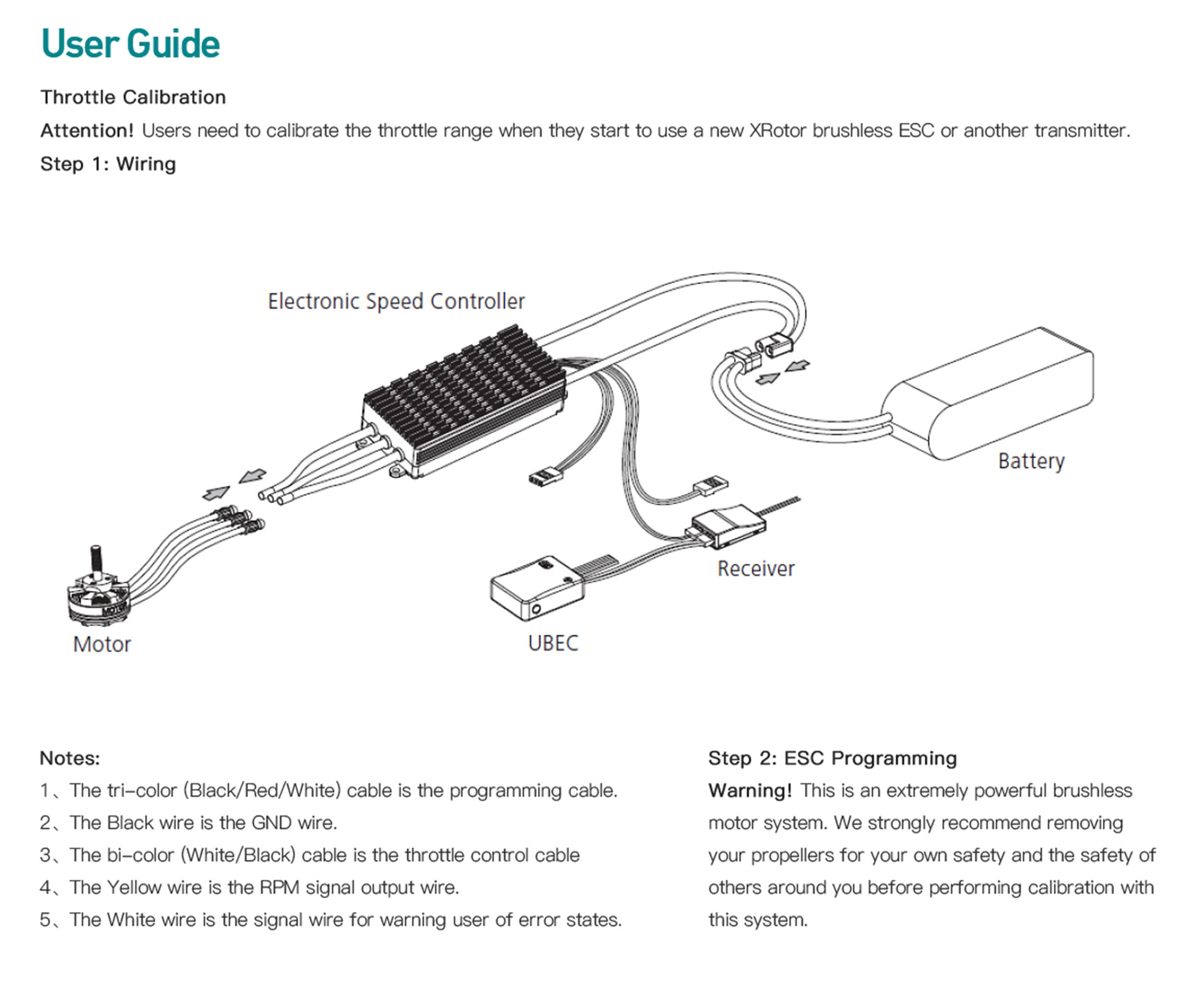 User Guide

Throttle Calibration

Attention! Users need to calibrate the throttle range when they start to use a new XRotor brushless ESC or another transmitter.

Step 1: Wiring

Electronic Speed Controller

Battery

Receiver

Motor

UBEC

Notes:

1、The tri-color (Black/Red/White) cable is the programming cable.

2、The Black wire is the GND wire.

3、The bi-color (White/Black) cable is the throttle control cable

4、The Yellow wire is the RPM signal output wire.

5、The White wire is the signal wire for warning user of error states.

Step 2: ESC Programming

Warning! This is an extremely powerful brushless motor system. We strongly recommend removing your propellers for your own safety and the safety of others around you before performing calibration with this system.