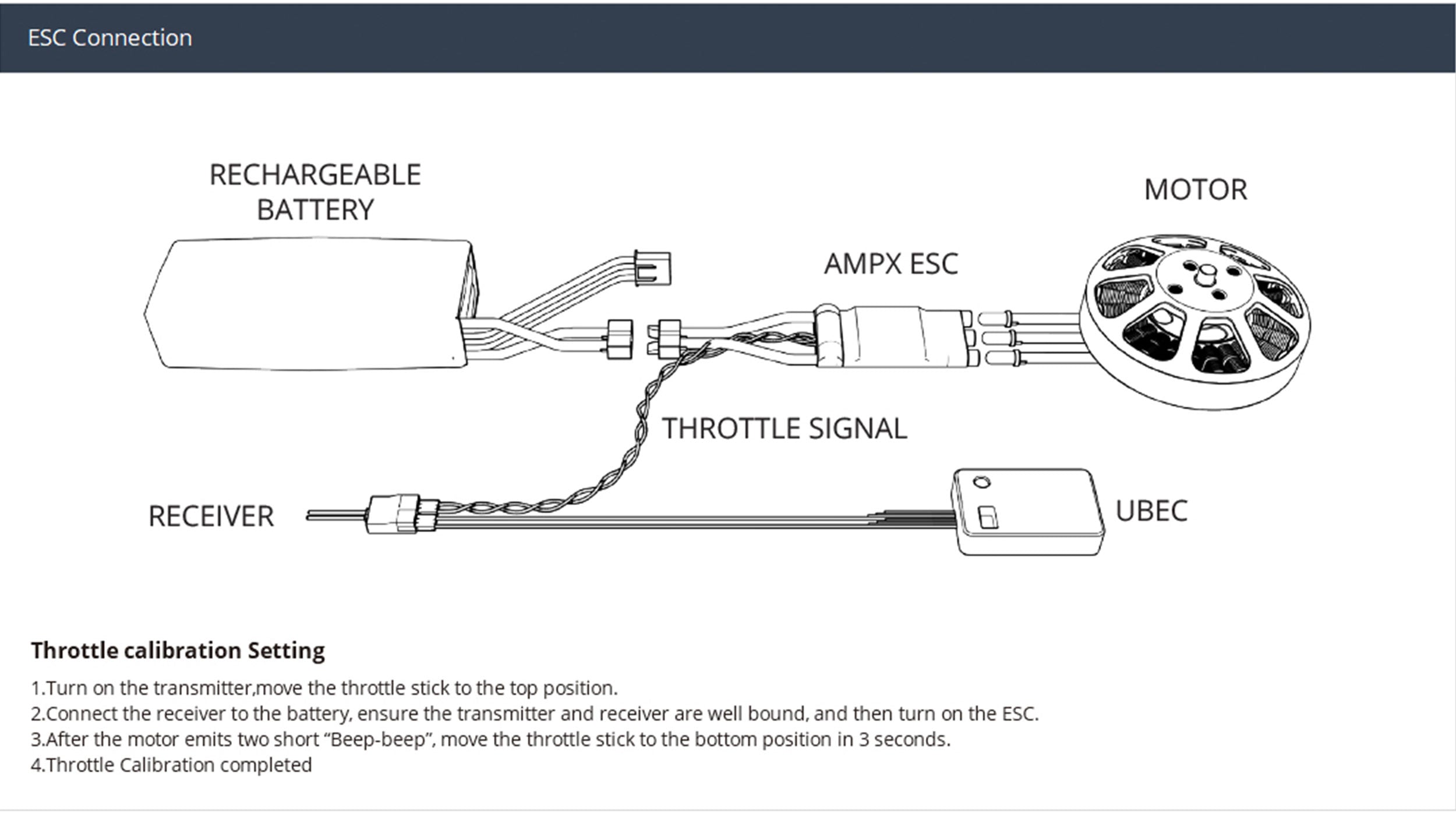 ESC Connection

RECHARGEABLE BATTERY

MOTOR

AMPX ESC

THROTTLE SIGNAL

RECEIVER

UBEC

Throttle calibration Setting

1.Turn on the transmitter,move the throttle stick to the top position.
2.Connect the receiver to the battery, ensure the transmitter and receiver are well bound, and then turn on the ESC.
3.After the motor emits two short “Beep-beep”, move the throttle stick to the bottom position in 3 seconds.
4.Throttle Calibration completed