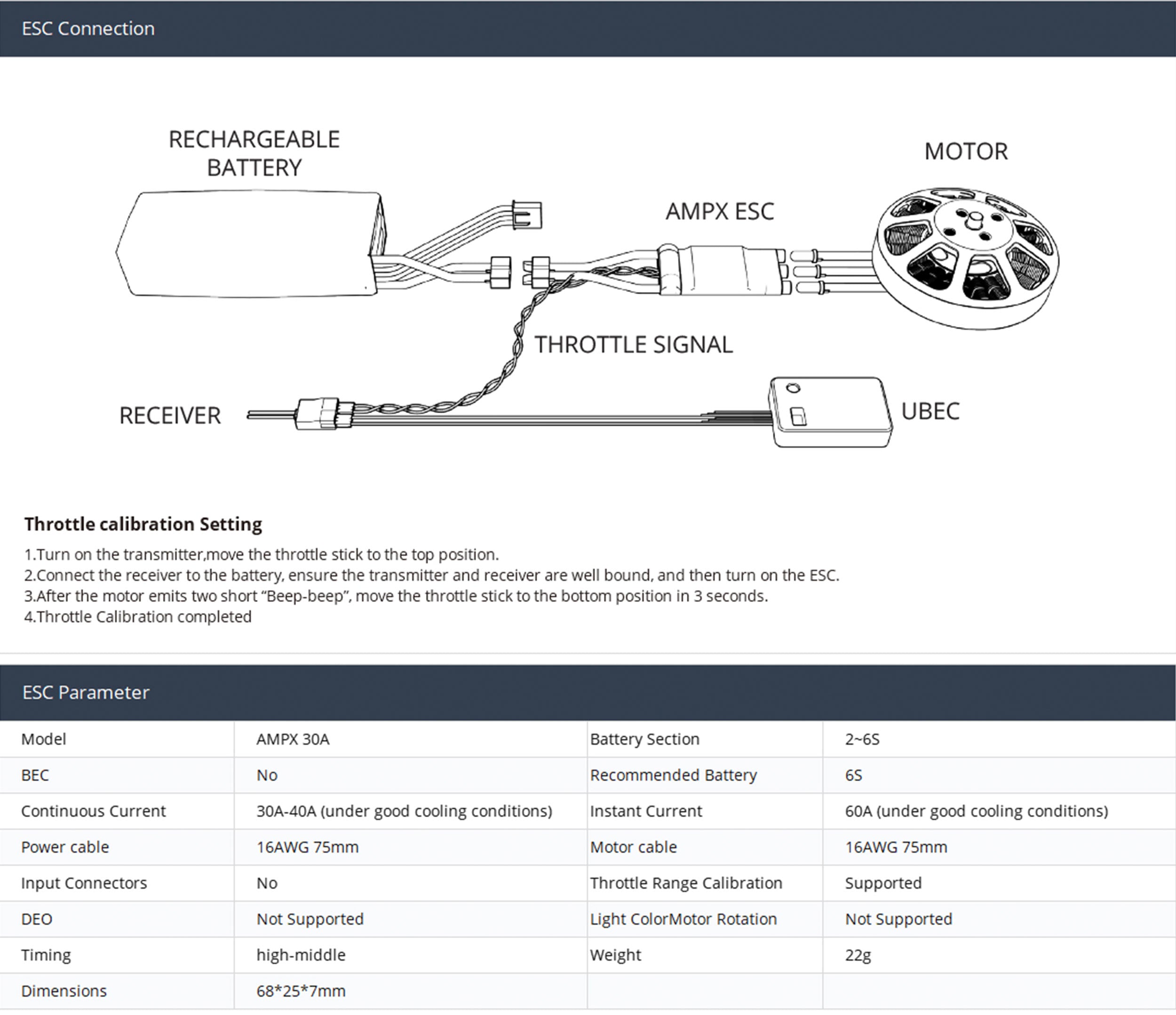 ESC Connection

RECHARGEABLE BATTERY

MOTOR

AMPX ESC

THROTTLE SIGNAL

RECEIVER

UBEC

Throttle calibration Setting

1.Turn on the transmitter,move the throttle stick to the top position.
2.Connect the receiver to the battery, ensure the transmitter and receiver are well bound, and then turn on the ESC.
3.After the motor emits two short “Beep-beep”, move the throttle stick to the bottom position in 3 seconds.
4.Throttle Calibration completed

ESC Parameter

| Model | AMPX 30A | Battery Section | 2~6S |
|---|---|---|---|
| BEC | No | Recommended Battery | 6S |
| Continuous Current | 30A-40A (under good cooling conditions) | Instant Current | 60A (under good cooling conditions) |
| Power cable | 16AWG 75mm | Motor cable | 16AWG 75mm |
| Input Connectors | No | Throttle Range Calibration | Supported |
| DEO | Not Supported | Light ColorMotor Rotation | Not Supported |
| Timing | high-middle | Weight | 22g |
| Dimensions | 68*25*7mm | | |