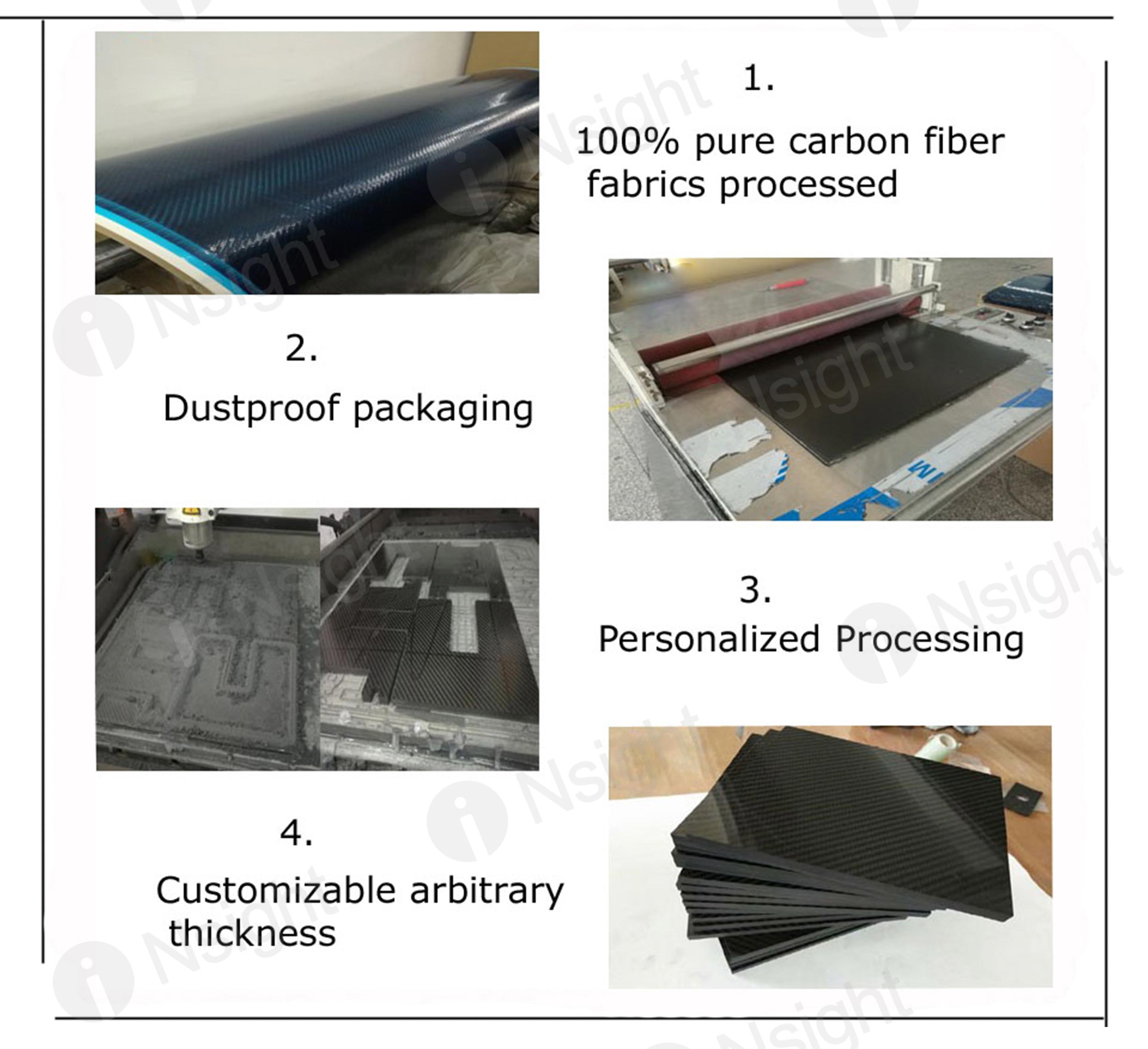 1.
100% pure carbon fiber fabrics processed

2.
Dustproof packaging

3.
Personalized Processing

4.
Customizable arbitrary thickness

iNsight