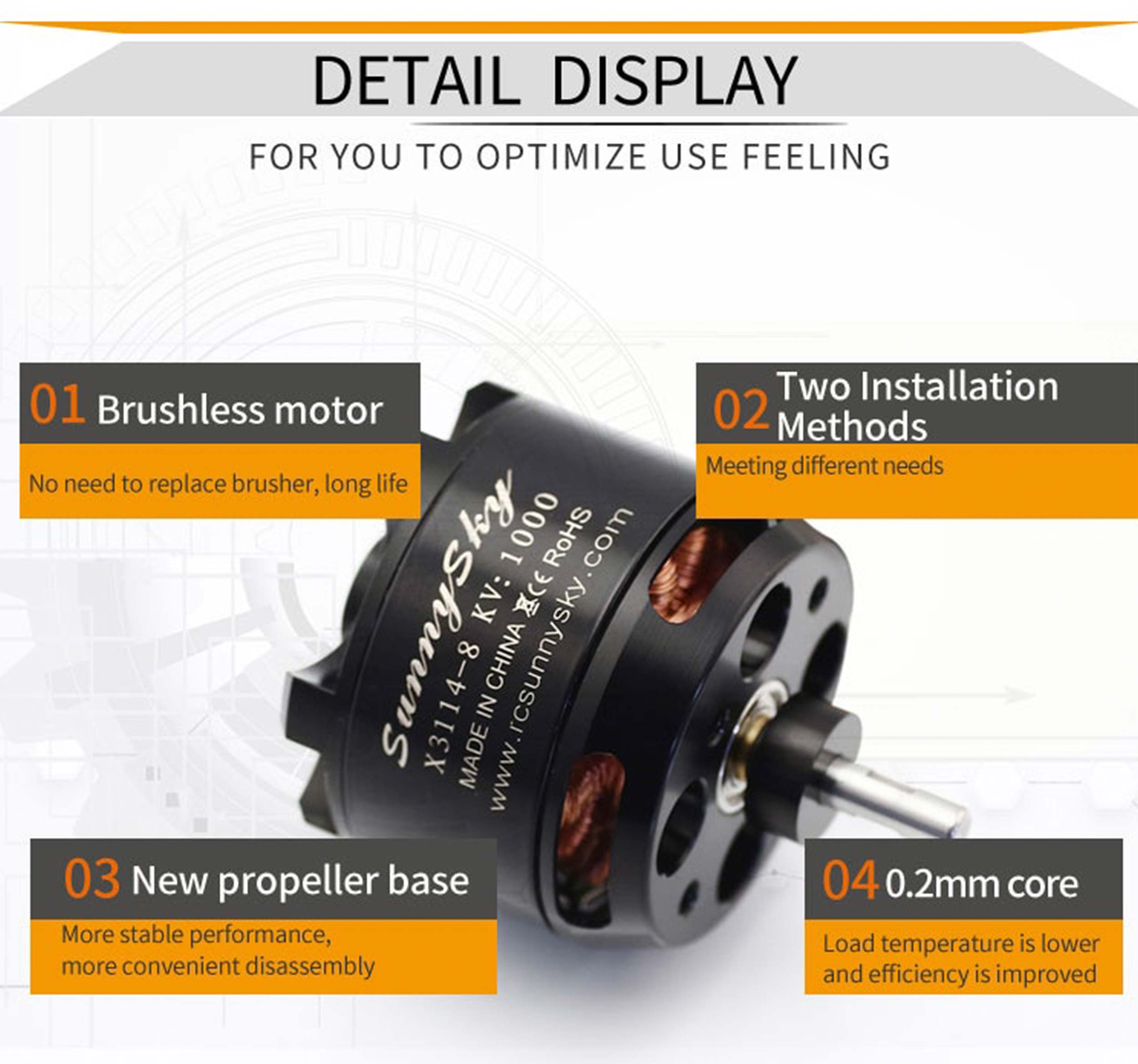 DETAIL DISPLAY

FOR YOU TO OPTIMIZE USE FEELING

01 Brushless motor

No need to replace brusher, long life

02 Two Installation Methods

Meeting different needs

SunnySky
X3114-8 KV: 1000
MADE IN CHINA CE RoHS
www.rcsunnysky.com

03 New propeller base

More stable performance, more convenient disassembly

04 0.2mm core

Load temperature is lower and efficiency is improved