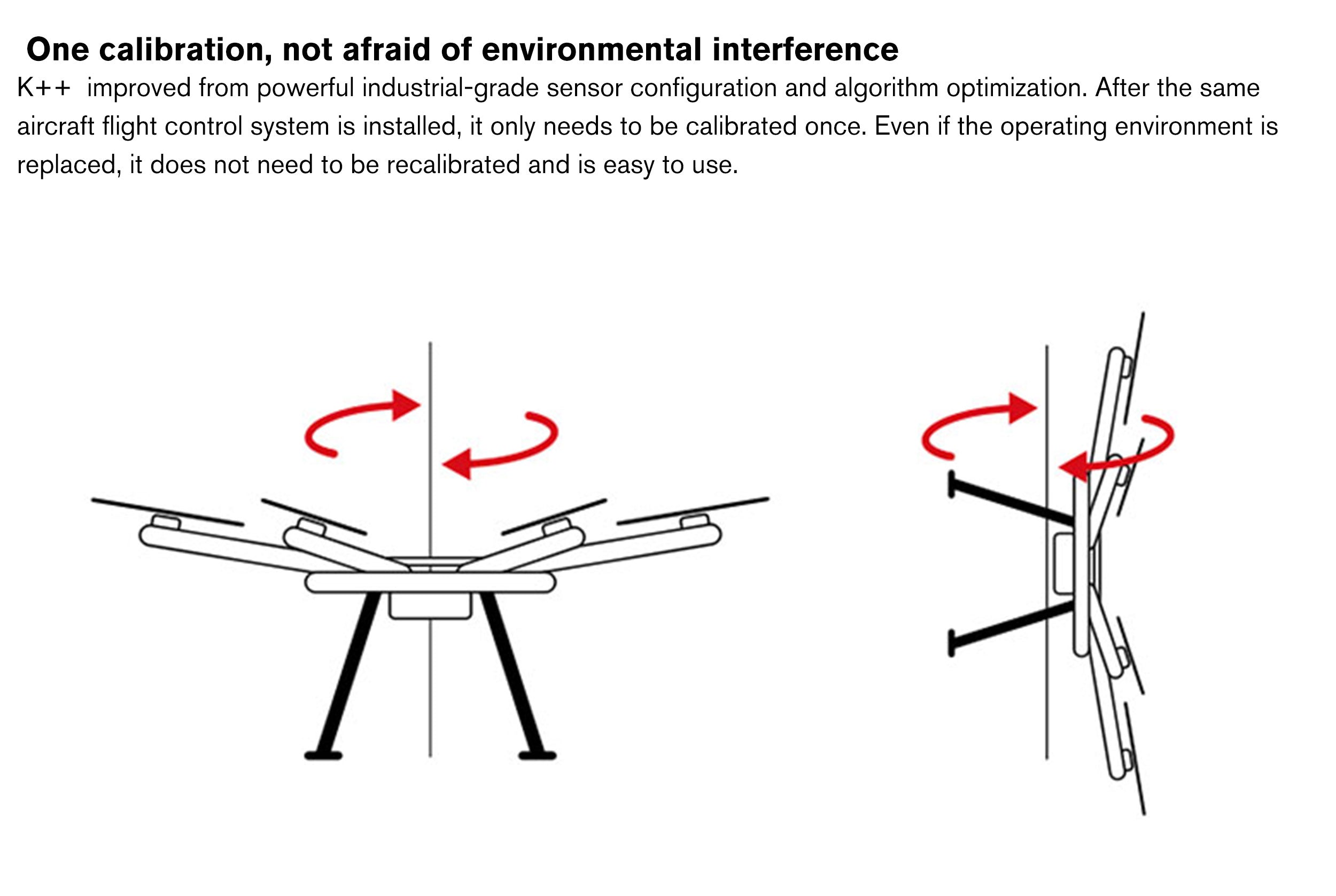 One calibration, not afraid of environmental interference

K++ improved from powerful industrial-grade sensor configuration and algorithm optimization. After the same aircraft flight control system is installed, it only needs to be calibrated once. Even if the operating environment is replaced, it does not need to be recalibrated and is easy to use.