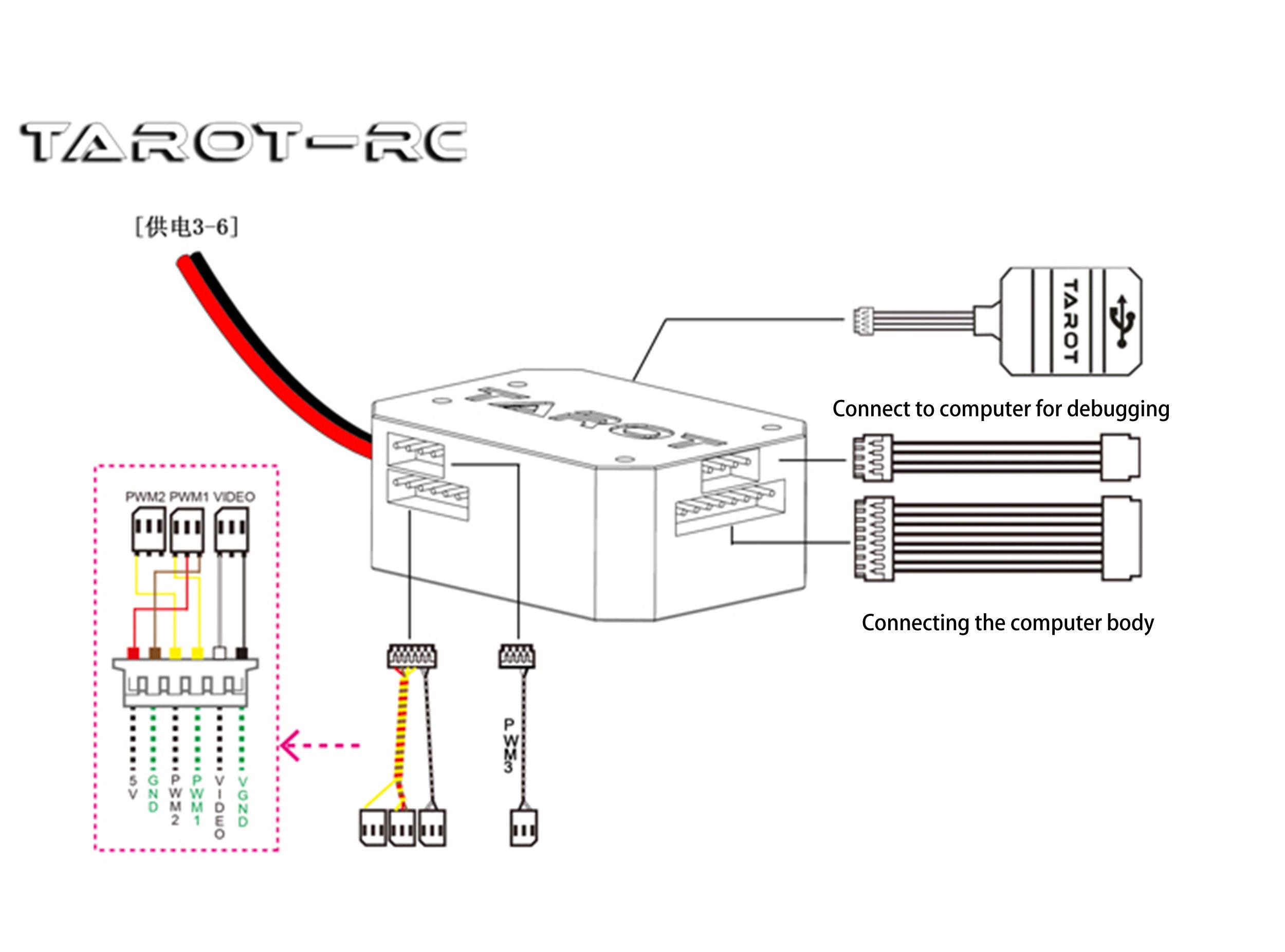 TAROT-RC

[供电3-6]

TAROT

TAROT

Connect to computer for debugging

Connecting the computer body

PWM2 PWM1 VIDEO

5V GND PWM2 PWM1 VIDEO VGND

PWM3