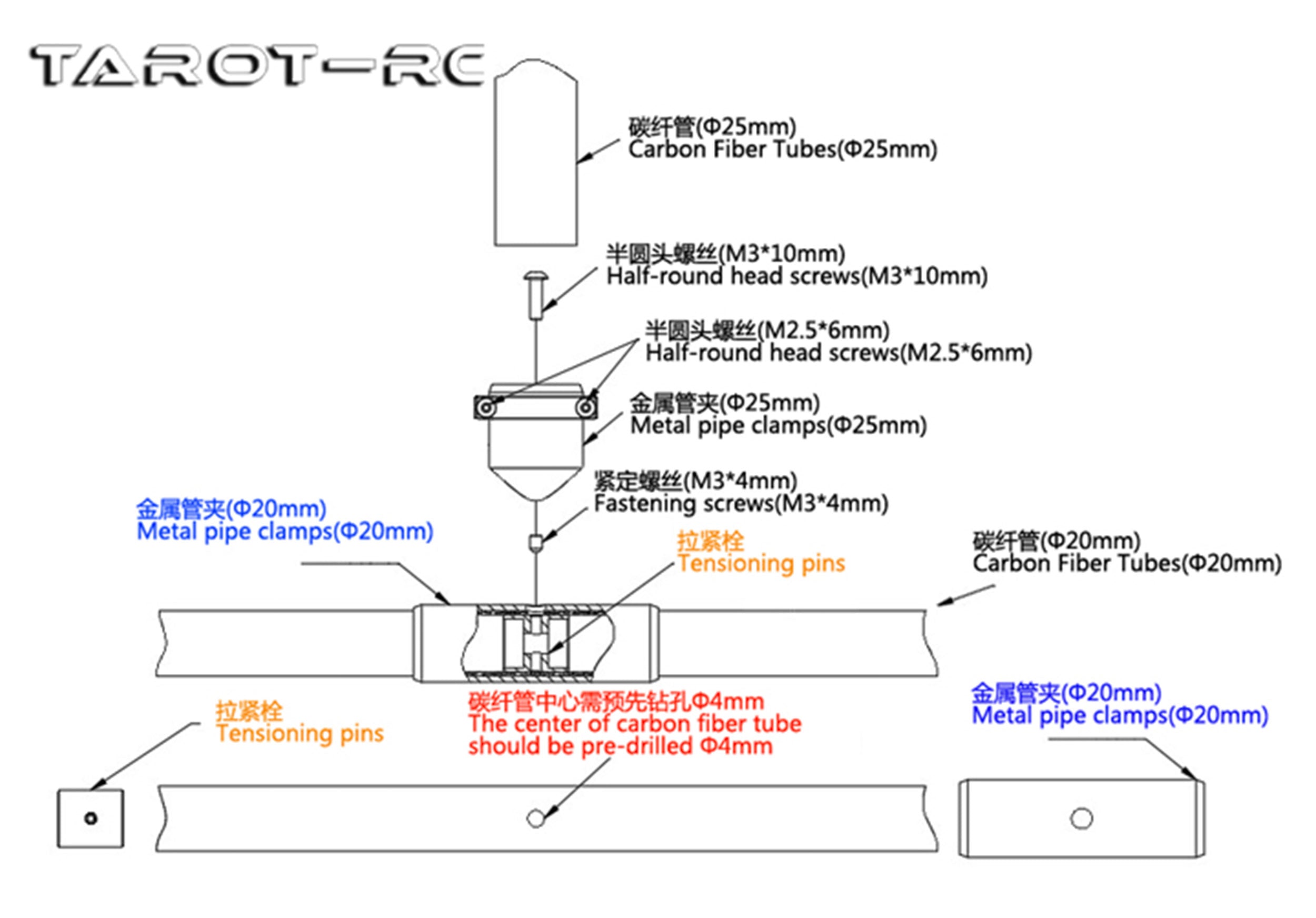 TAROT-RC

碳纤管(Φ25mm)
Carbon Fiber Tubes(Φ25mm)

半圆头螺丝(M3*10mm)
Half-round head screws(M3*10mm)

半圆头螺丝(M2.5*6mm)
Half-round head screws(M2.5*6mm)

金属管夹(Φ25mm)
Metal pipe clamps(Φ25mm)

紧定螺丝(M3*4mm)
Fastening screws(M3*4mm)

金属管夹(Φ20mm)
Metal pipe clamps(Φ20mm)

拉紧栓
Tensioning pins

碳纤管(Φ20mm)
Carbon Fiber Tubes(Φ20mm)

拉紧栓
Tensioning pins

碳纤管中心需预先钻孔Φ4mm
The center of carbon fiber tube should be pre-drilled Φ4mm

金属管夹(Φ20mm)
Metal pipe clamps(Φ20mm)