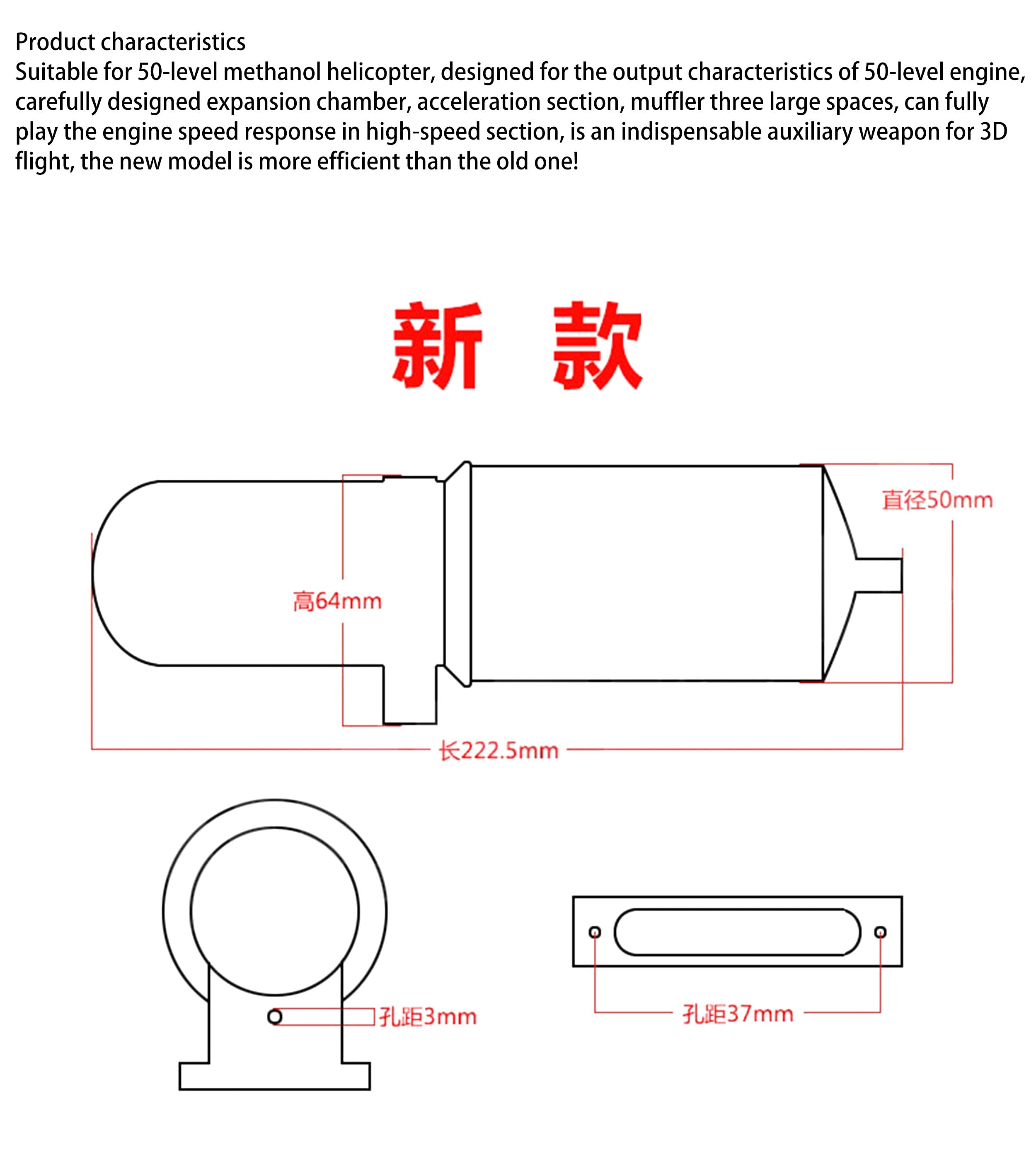 Product characteristics
Suitable for 50-level methanol helicopter, designed for the output characteristics of 50-level engine, carefully designed expansion chamber, acceleration section, muffler three large spaces, can fully play the engine speed response in high-speed section, is an indispensable auxiliary weapon for 3D flight, the new model is more efficient than the old one!

新 款

直径50mm

高64mm

长222.5mm

孔距3mm

孔距37mm