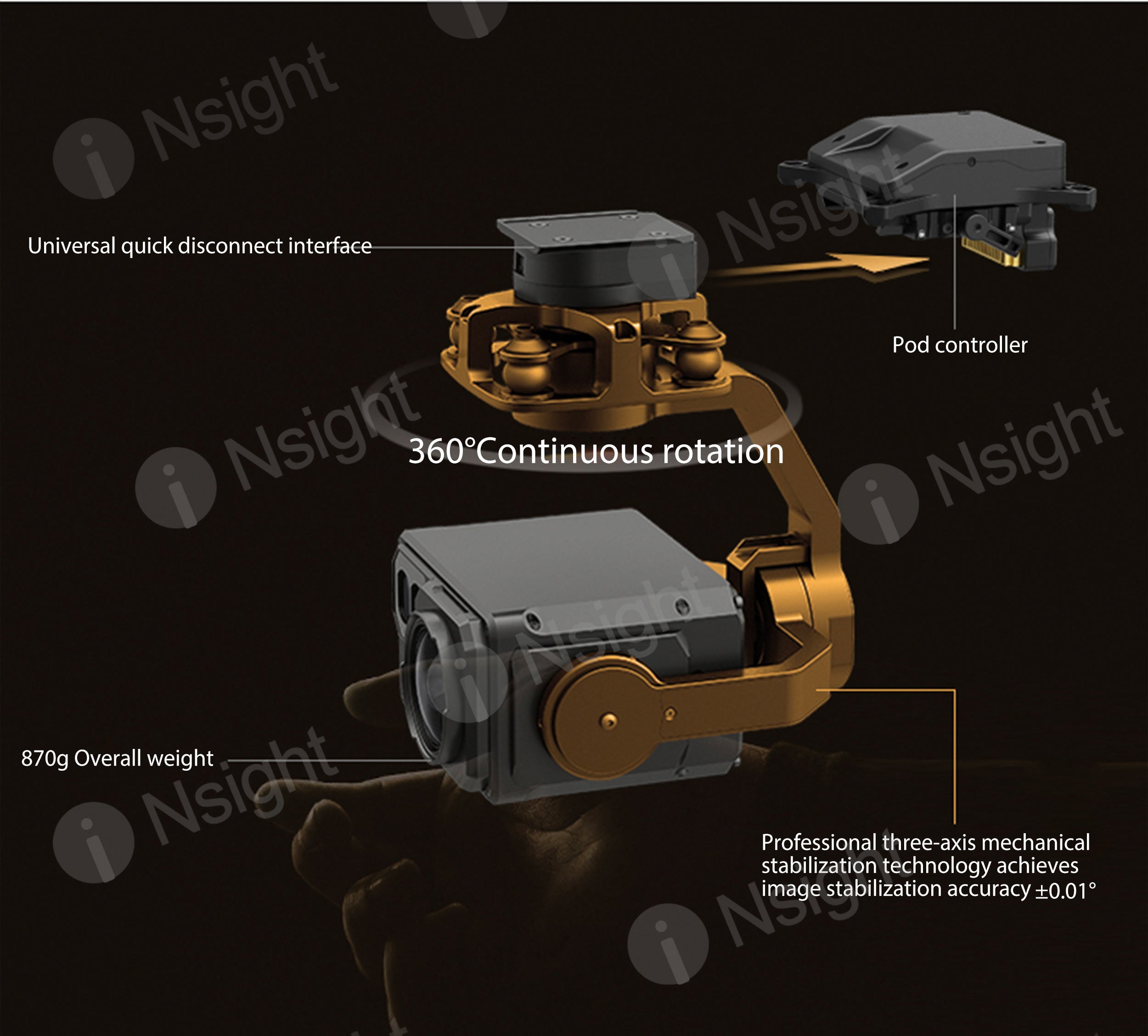 iNsight

Universal quick disconnect interface

Pod controller

360°Continuous rotation

870g Overall weight

Professional three-axis mechanical stabilization technology achieves image stabilization accuracy ±0.01°