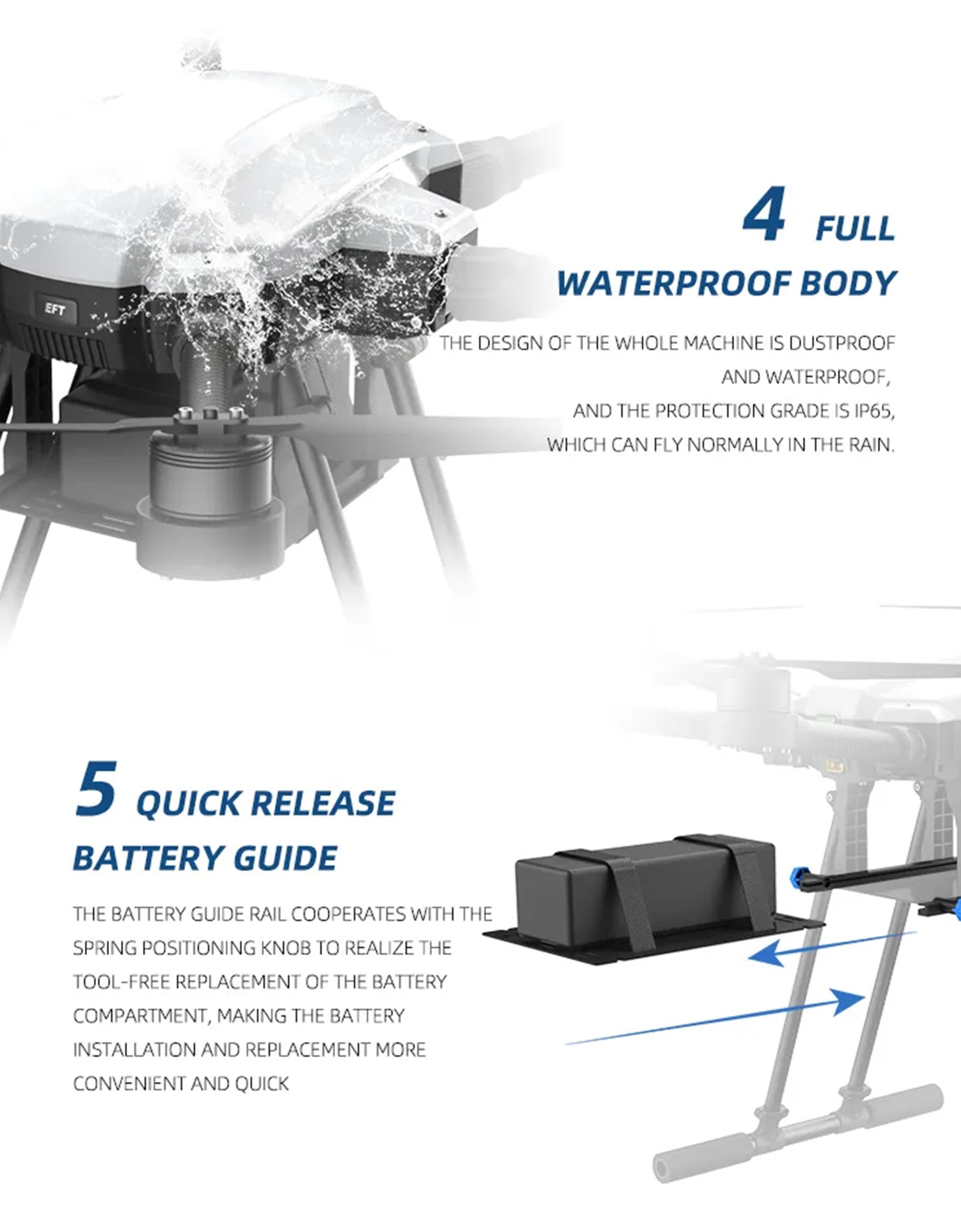 EFT

4 FULL
WATERPROOF BODY

THE DESIGN OF THE WHOLE MACHINE IS DUSTPROOF AND WATERPROOF, AND THE PROTECTION GRADE IS IP65, WHICH CAN FLY NORMALLY IN THE RAIN.

5 QUICK RELEASE
BATTERY GUIDE

THE BATTERY GUIDE RAIL COOPERATES WITH THE SPRING POSITIONING KNOB TO REALIZE THE TOOL-FREE REPLACEMENT OF THE BATTERY COMPARTMENT, MAKING THE BATTERY INSTALLATION AND REPLACEMENT MORE CONVENIENT AND QUICK