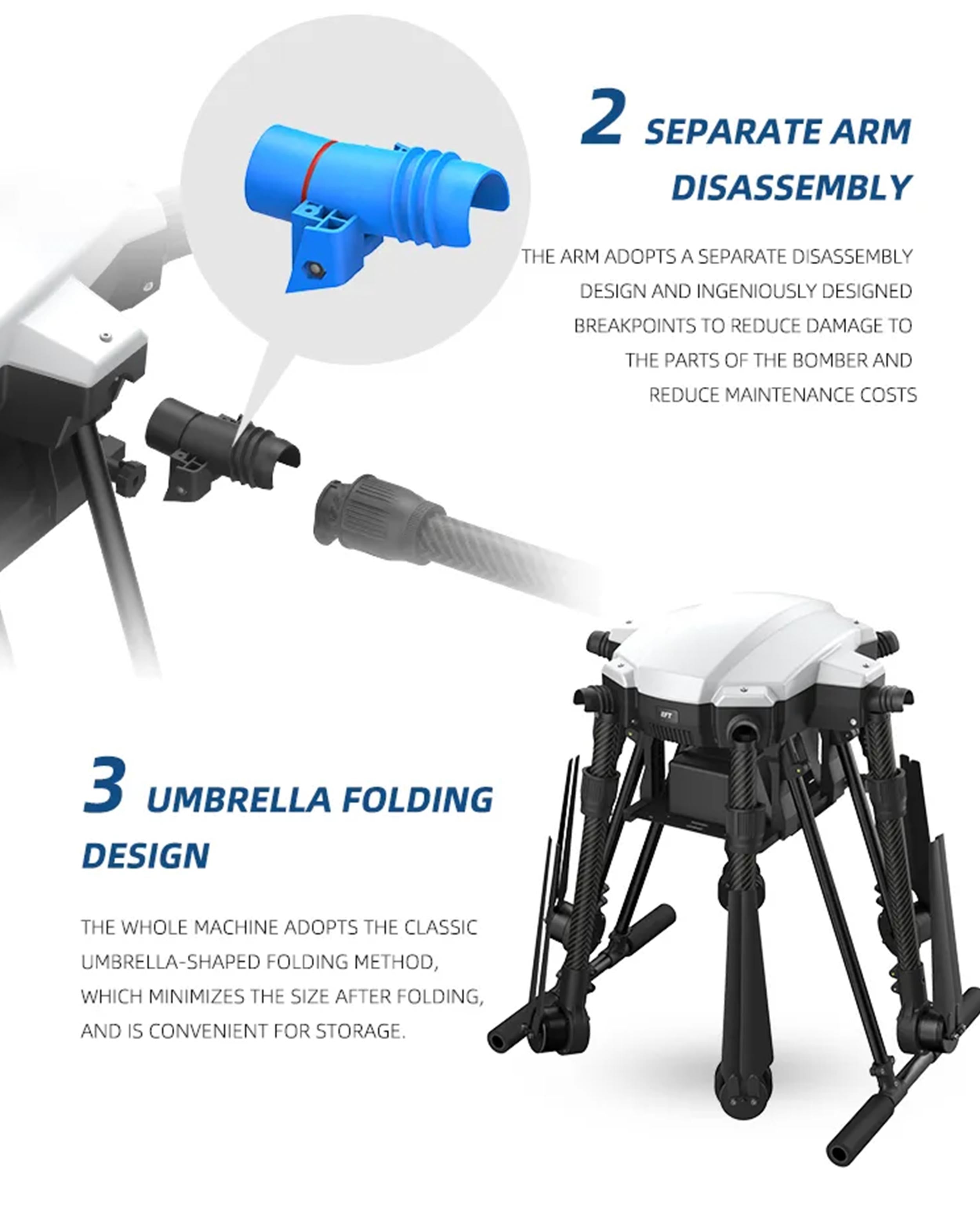 2 SEPARATE ARM DISASSEMBLY

THE ARM ADOPTS A SEPARATE DISASSEMBLY DESIGN AND INGENIOUSLY DESIGNED BREAKPOINTS TO REDUCE DAMAGE TO THE PARTS OF THE BOMBER AND REDUCE MAINTENANCE COSTS

EFT

3 UMBRELLA FOLDING DESIGN

THE WHOLE MACHINE ADOPTS THE CLASSIC UMBRELLA-SHAPED FOLDING METHOD, WHICH MINIMIZES THE SIZE AFTER FOLDING, AND IS CONVENIENT FOR STORAGE.