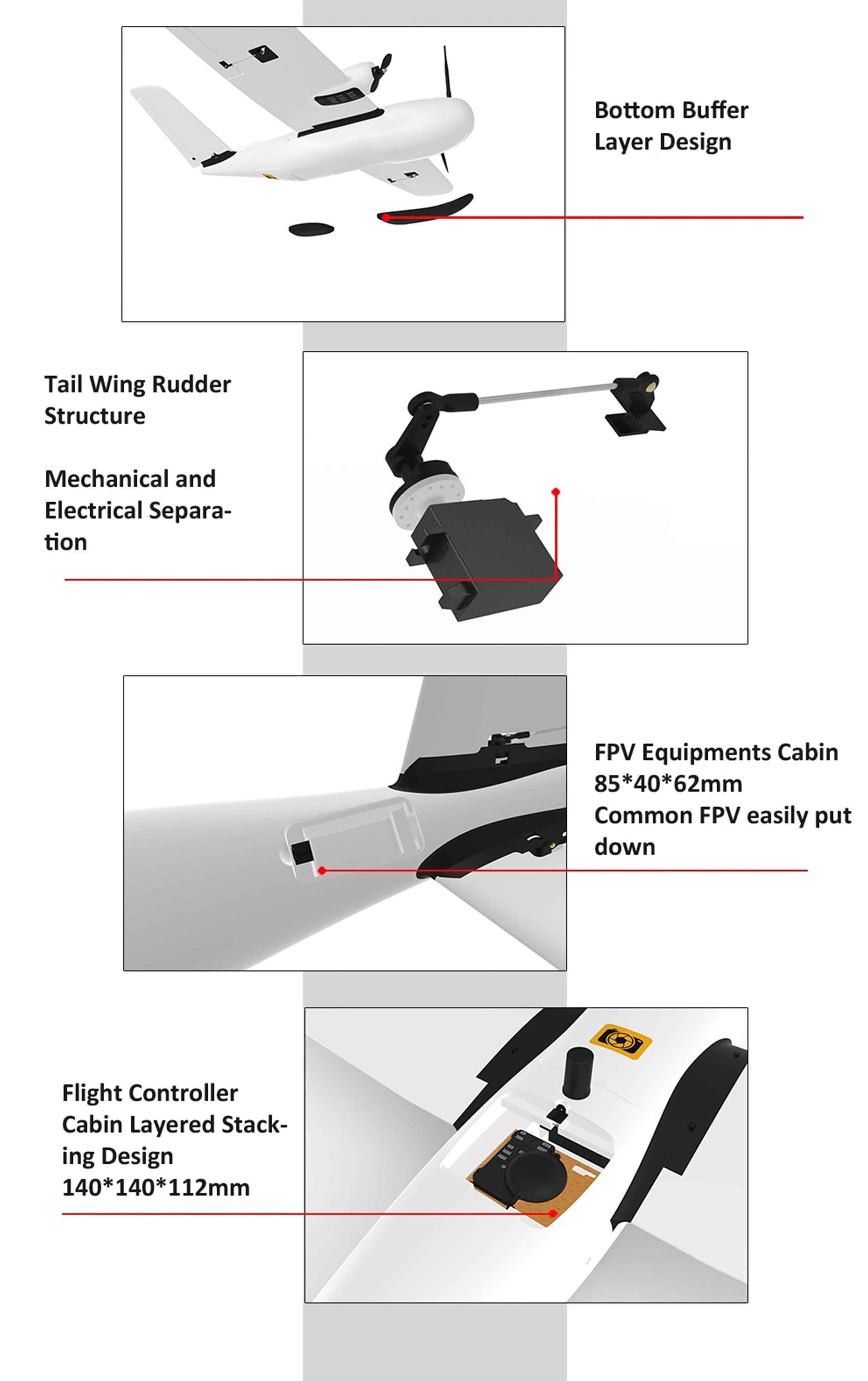 Bottom Buffer Layer Design

Tail Wing Rudder Structure

Mechanical and Electrical Separation

FPV Equipments Cabin
85*40*62mm
Common FPV easily put down

Flight Controller Cabin Layered Stacking Design
140*140*112mm