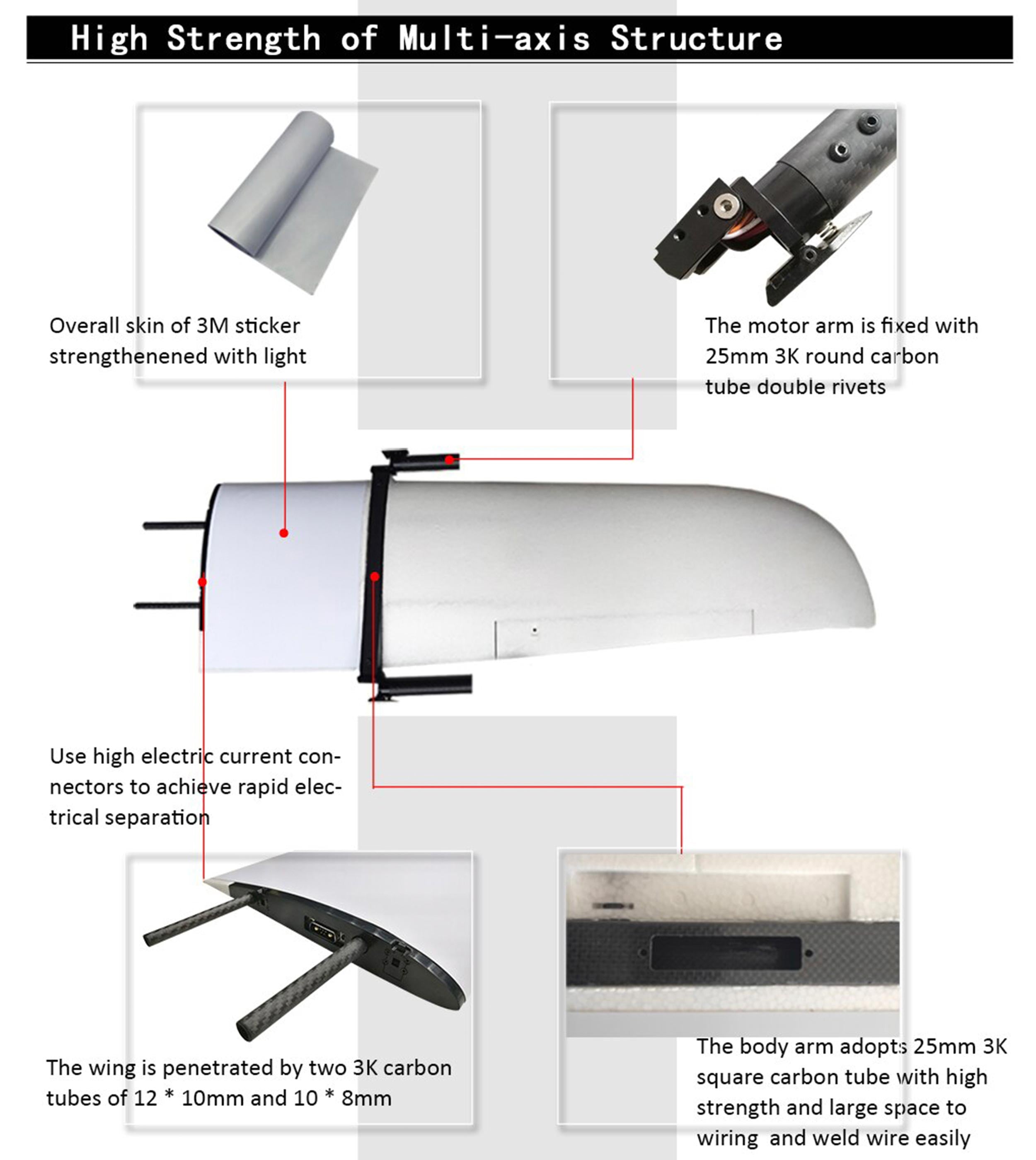 High Strength of Multi-axis Structure

Overall skin of 3M sticker strengthenened with light

The motor arm is fixed with 25mm 3K round carbon tube double rivets

Use high electric current connectors to achieve rapid electrical separation

The wing is penetrated by two 3K carbon tubes of 12 * 10mm and 10 * 8mm

The body arm adopts 25mm 3K square carbon tube with high strength and large space to wiring and weld wire easily