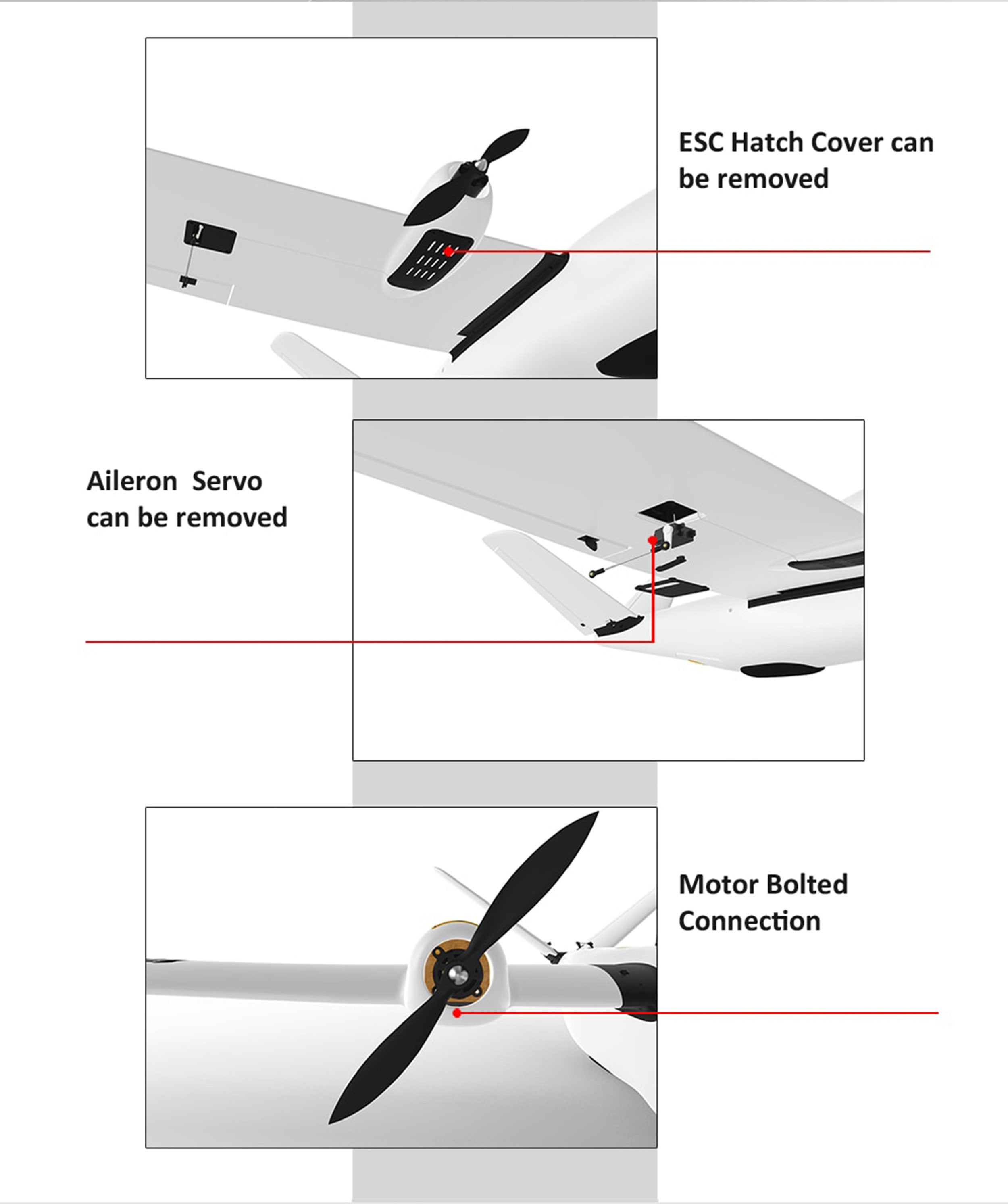 ESC Hatch Cover can be removed

Aileron Servo can be removed

Motor Bolted Connection