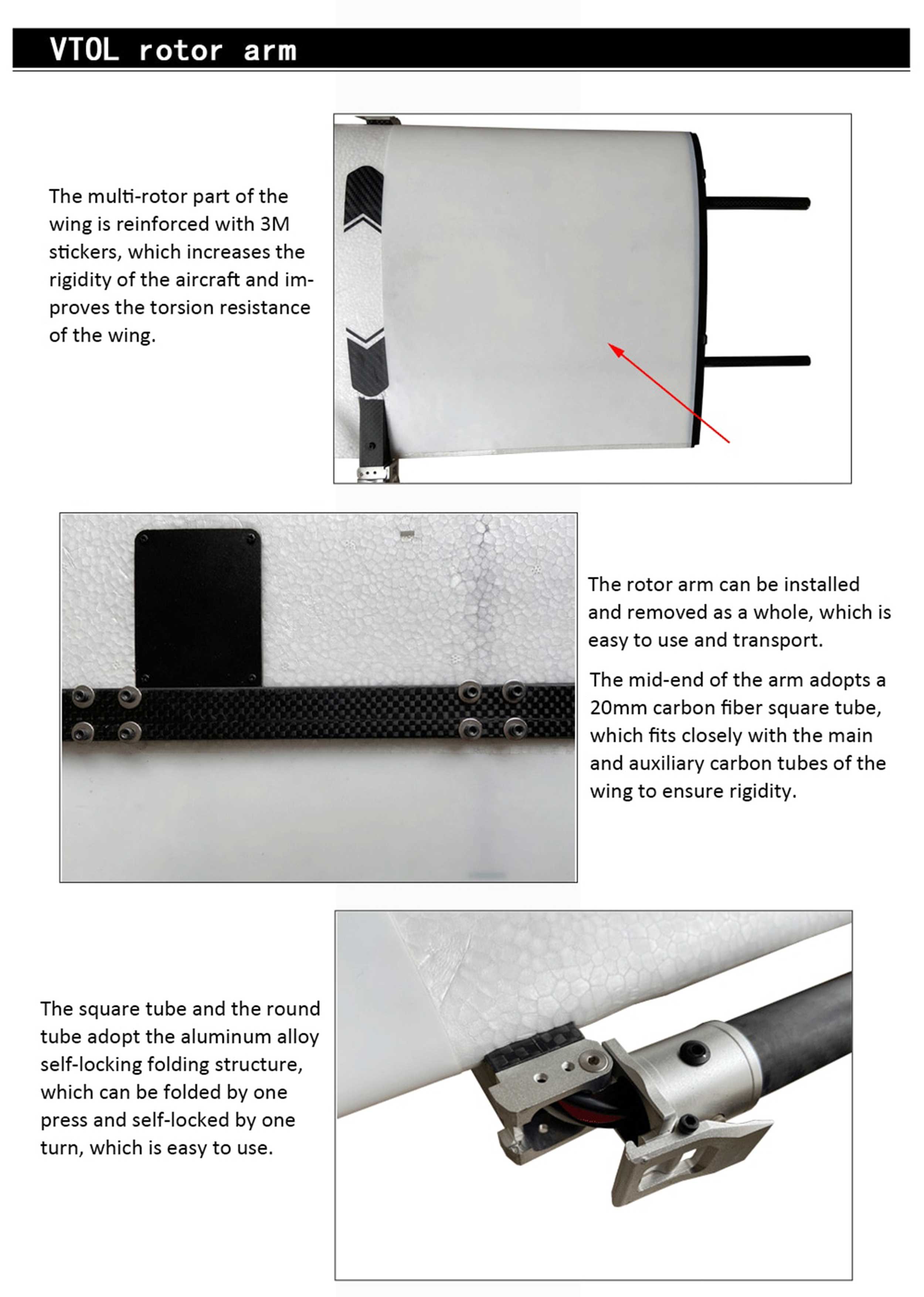 VTOL rotor arm

The multi-rotor part of the wing is reinforced with 3M stickers, which increases the rigidity of the aircraft and improves the torsion resistance of the wing.

The rotor arm can be installed and removed as a whole, which is easy to use and transport.

The mid-end of the arm adopts a 20mm carbon fiber square tube, which fits closely with the main and auxiliary carbon tubes of the wing to ensure rigidity.

The square tube and the round tube adopt the aluminum alloy self-locking folding structure, which can be folded by one press and self-locked by one turn, which is easy to use.