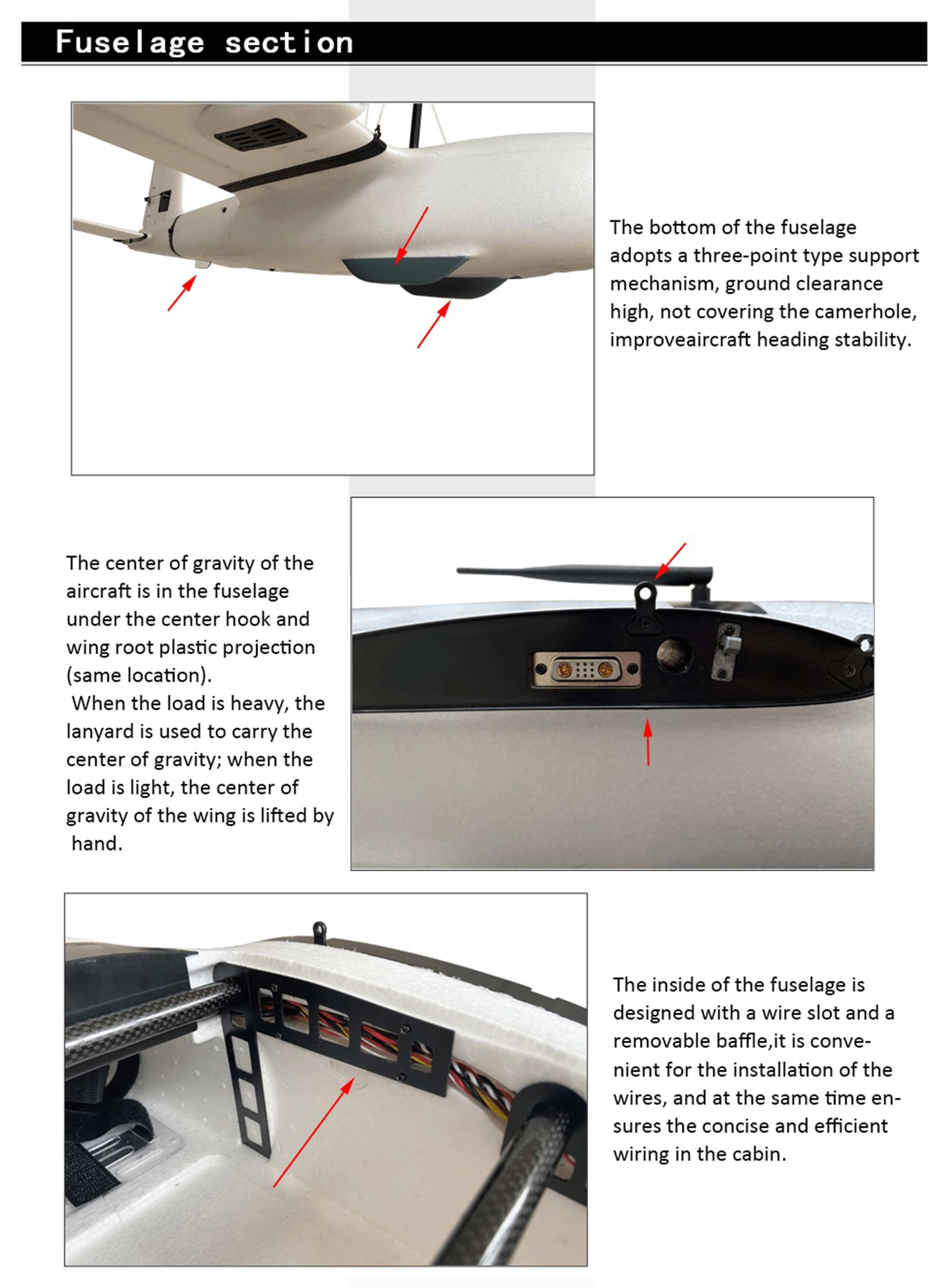 Fuselage section

The bottom of the fuselage adopts a three-point type support mechanism, ground clearance high, not covering the camerhole, improveaircraft heading stability.

The center of gravity of the aircraft is in the fuselage under the center hook and wing root plastic projection (same location).
When the load is heavy, the lanyard is used to carry the center of gravity; when the load is light, the center of gravity of the wing is lifted by hand.

The inside of the fuselage is designed with a wire slot and a removable baffle,it is convenient for the installation of the wires, and at the same time ensures the concise and efficient wiring in the cabin.