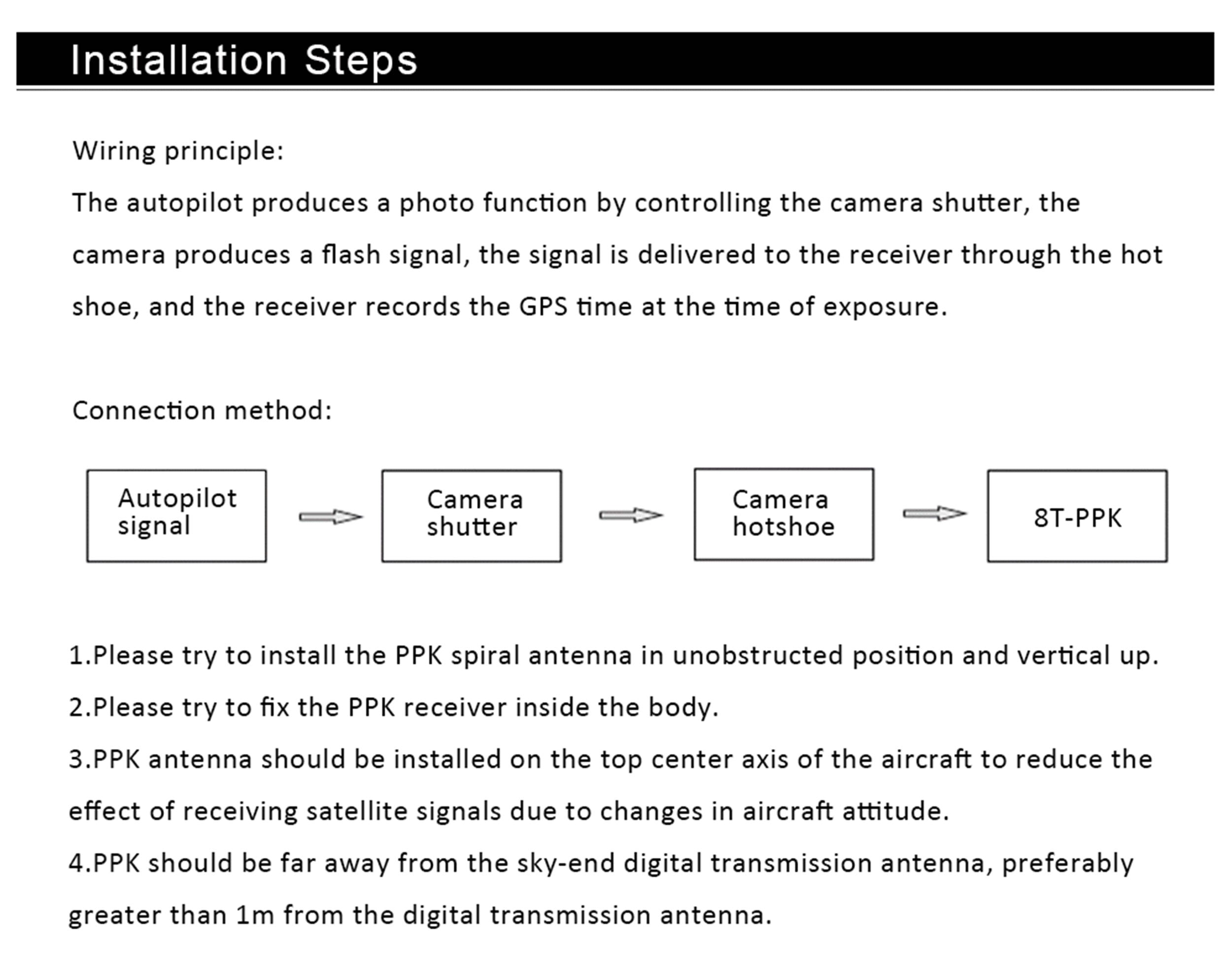 Installation Steps

Wiring principle:
The autopilot produces a photo function by controlling the camera shutter, the camera produces a flash signal, the signal is delivered to the receiver through the hot shoe, and the receiver records the GPS time at the time of exposure.

Connection method:

Autopilot signal

Camera shutter

Camera hotshoe

8T-PPK

1.Please try to install the PPK spiral antenna in unobstructed position and vertical up.
2.Please try to fix the PPK receiver inside the body.
3.PPK antenna should be installed on the top center axis of the aircraft to reduce the effect of receiving satellite signals due to changes in aircraft attitude.
4.PPK should be far away from the sky-end digital transmission antenna, preferably greater than 1m from the digital transmission antenna.