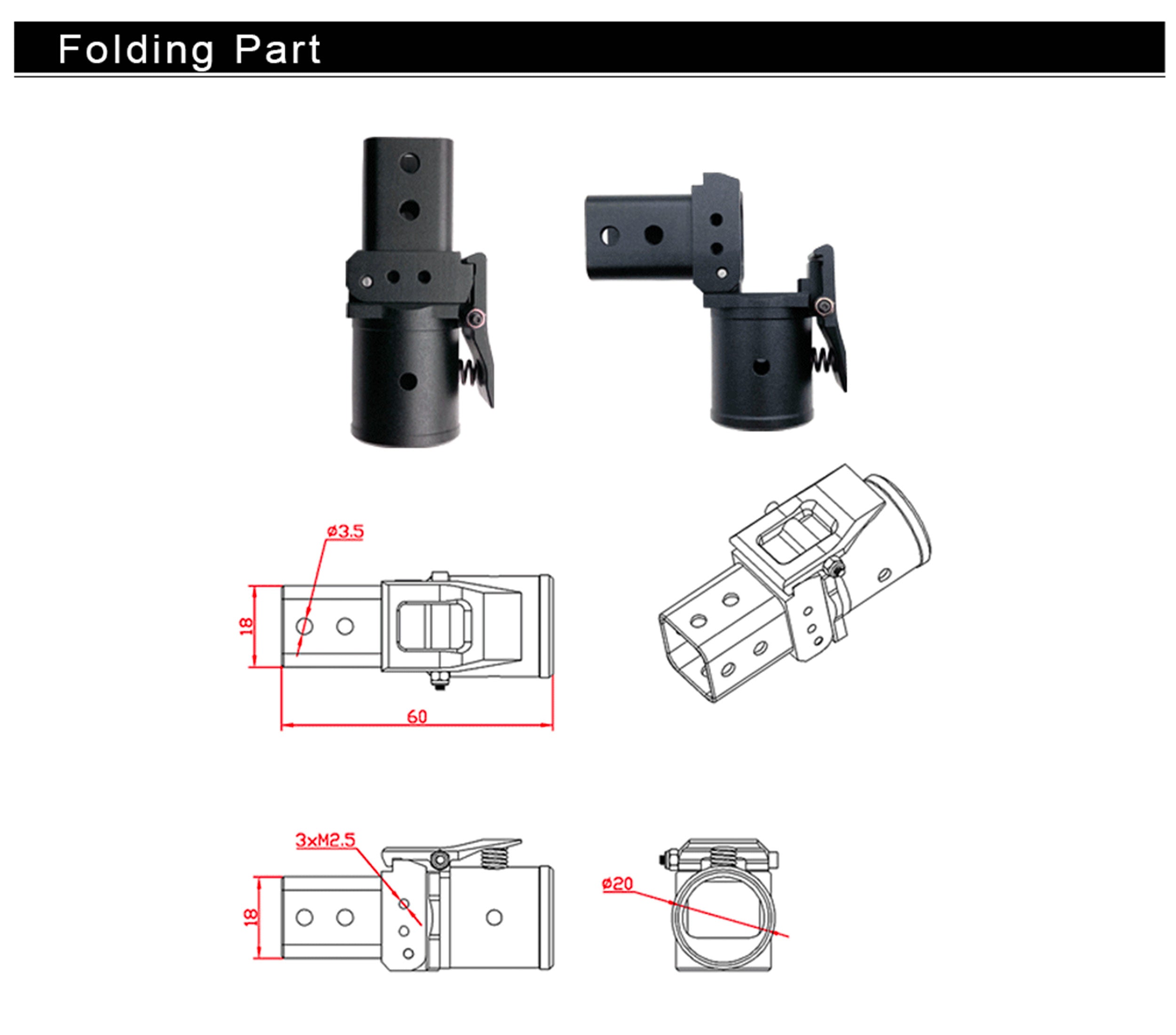 Folding Part

ø3.5

18

60

3xM2.5

18

ø20