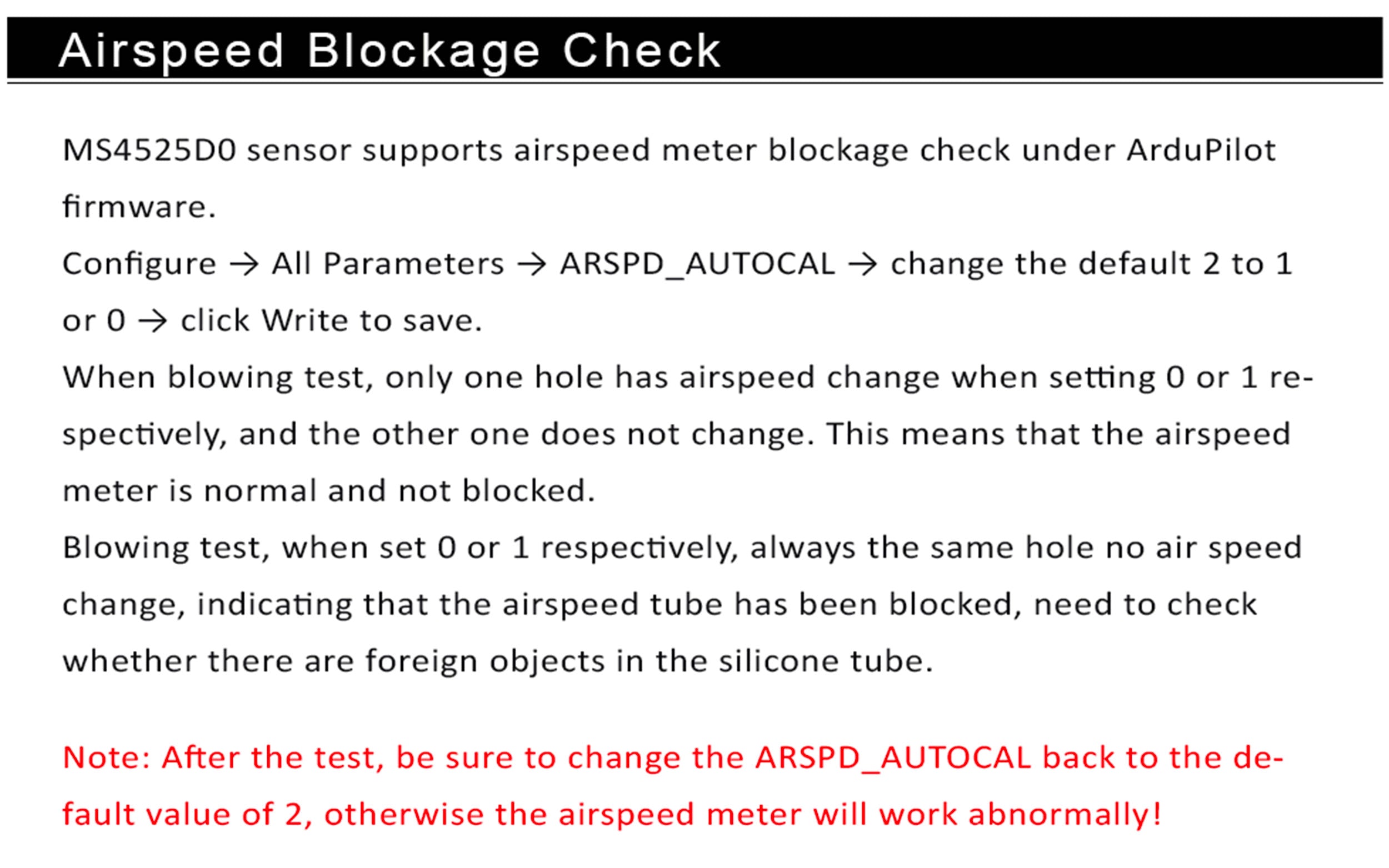 Airspeed Blockage Check

MS4525D0 sensor supports airspeed meter blockage check under ArduPilot firmware.
Configure → All Parameters → ARSPD_AUTOCAL → change the default 2 to 1 or 0 → click Write to save.
When blowing test, only one hole has airspeed change when setting 0 or 1 respectively, and the other one does not change. This means that the airspeed meter is normal and not blocked.
Blowing test, when set 0 or 1 respectively, always the same hole no air speed change, indicating that the airspeed tube has been blocked, need to check whether there are foreign objects in the silicone tube.

Note: After the test, be sure to change the ARSPD_AUTOCAL back to the default value of 2, otherwise the airspeed meter will work abnormally!