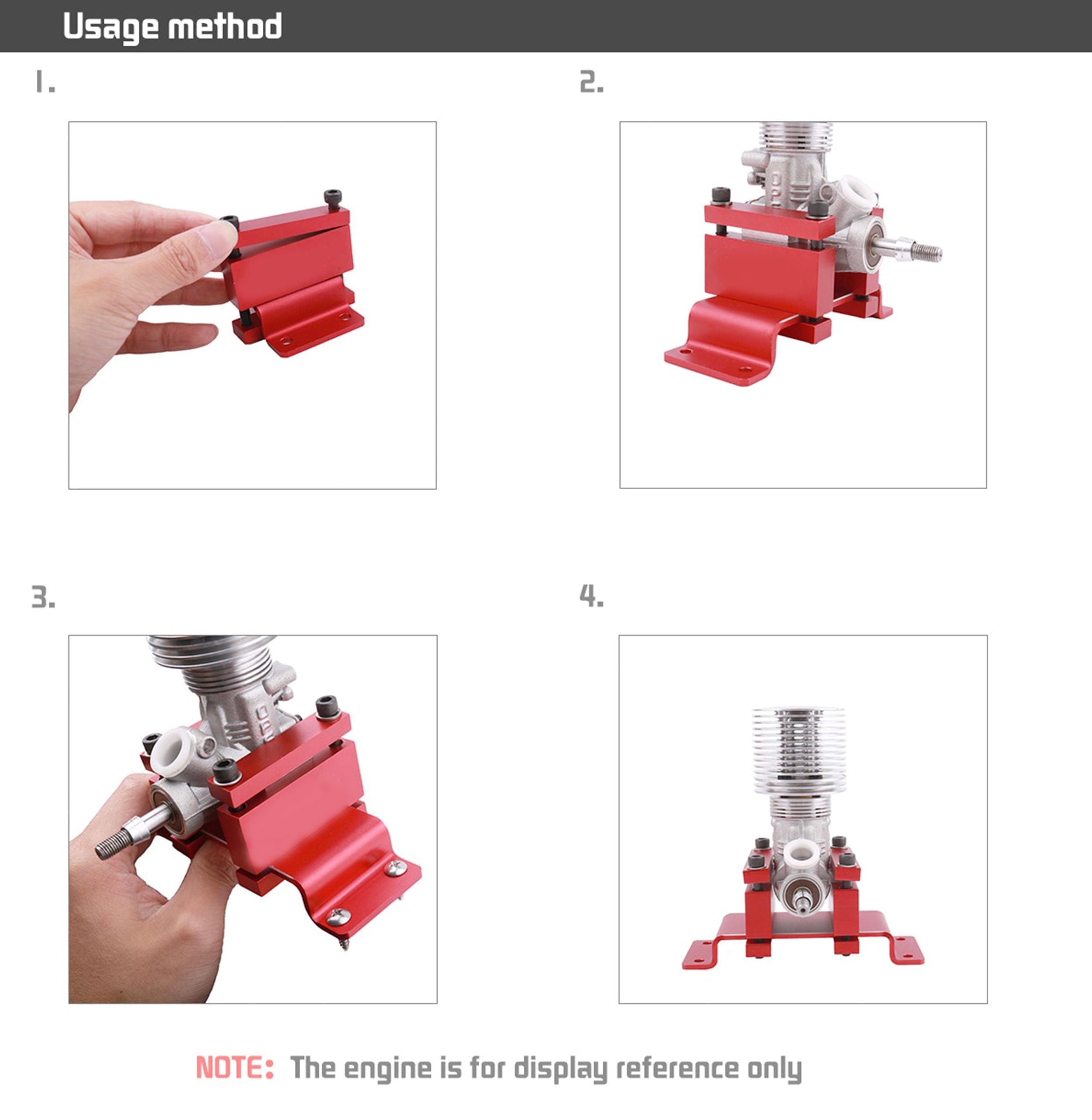 Usage method

1.

2.

3.

4.

NOTE: The engine is for display reference only